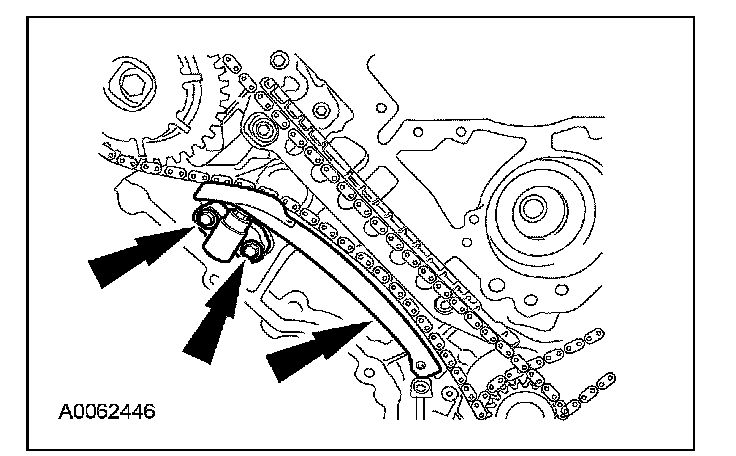 A0062446