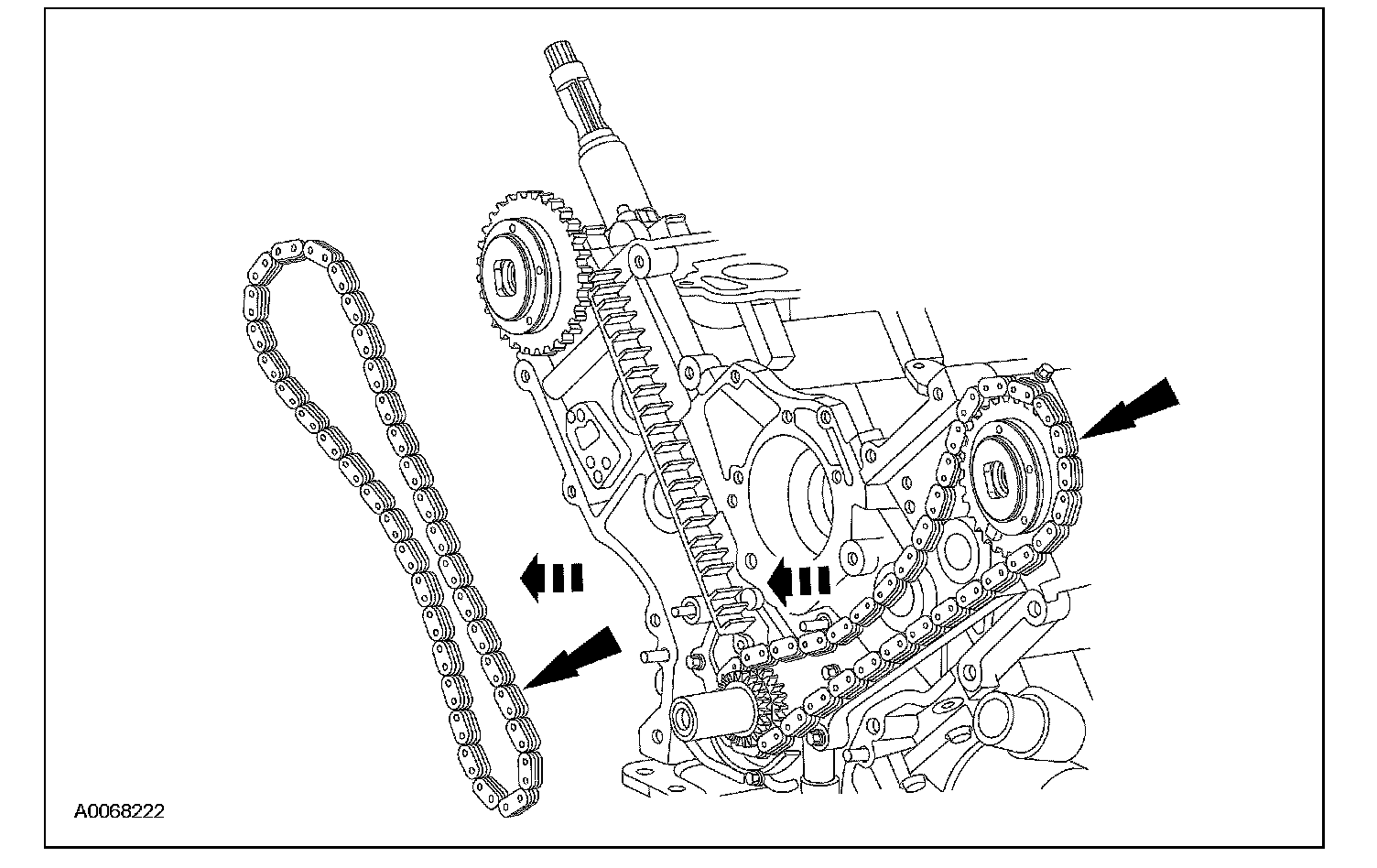 A0068222