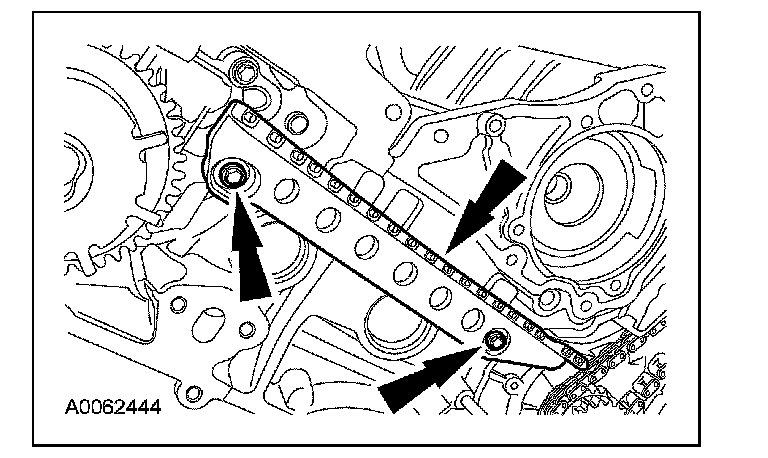 A0062444