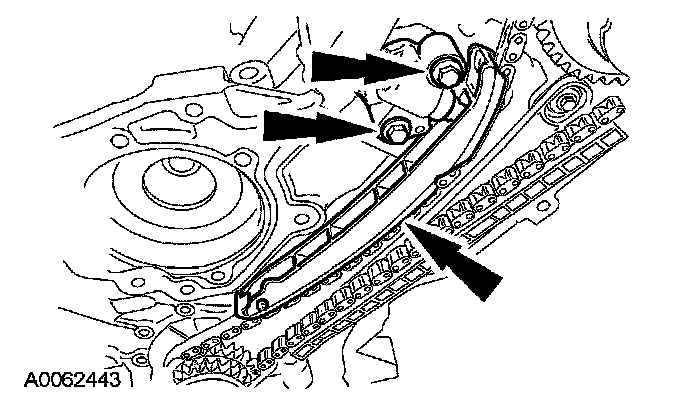 A0062443