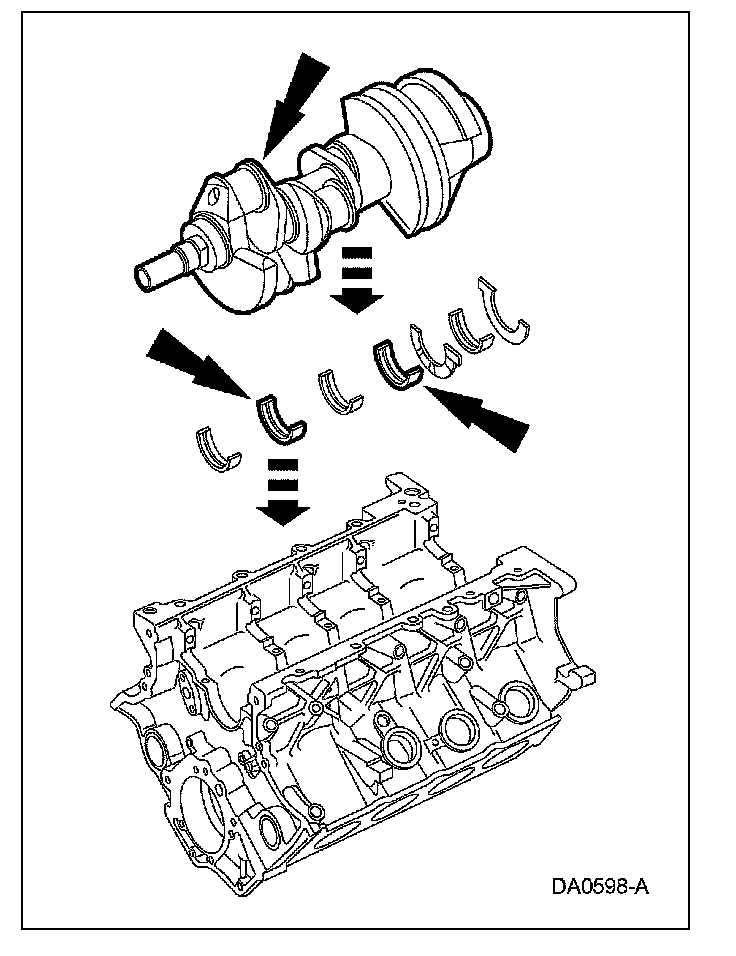 DA0598-A