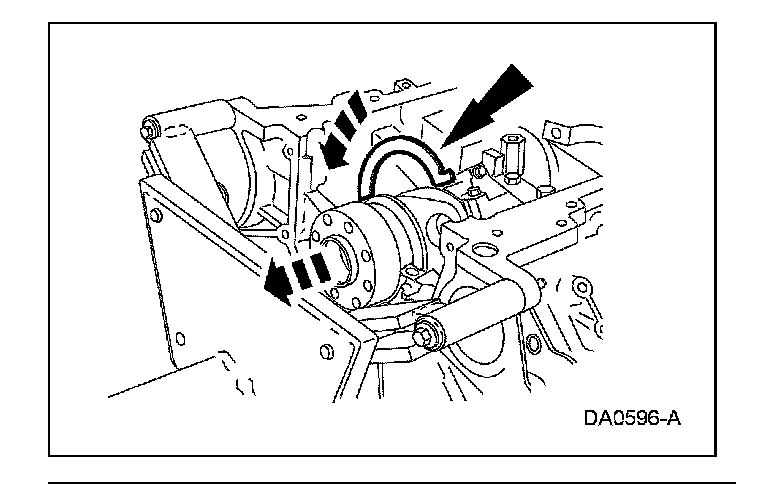 DA0596-A