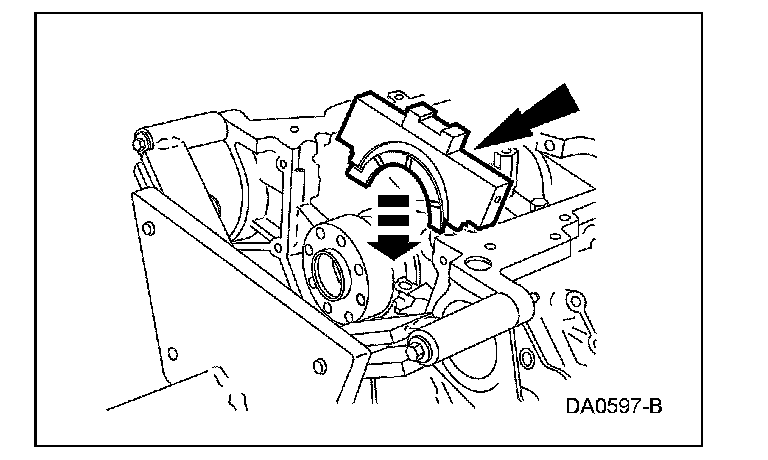 DA0597-B