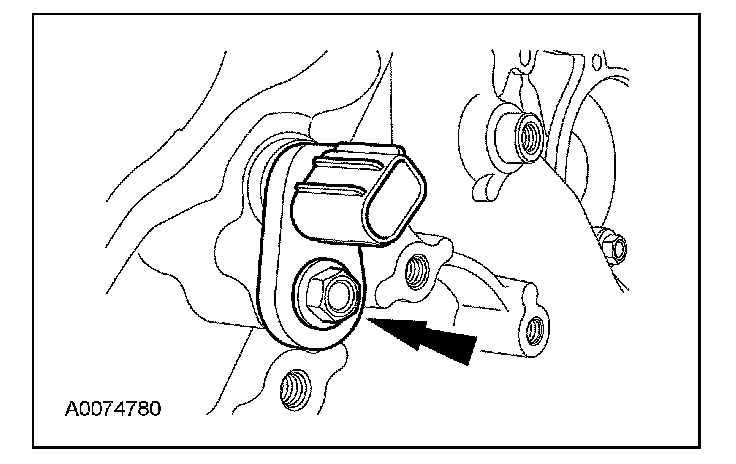 A0074780