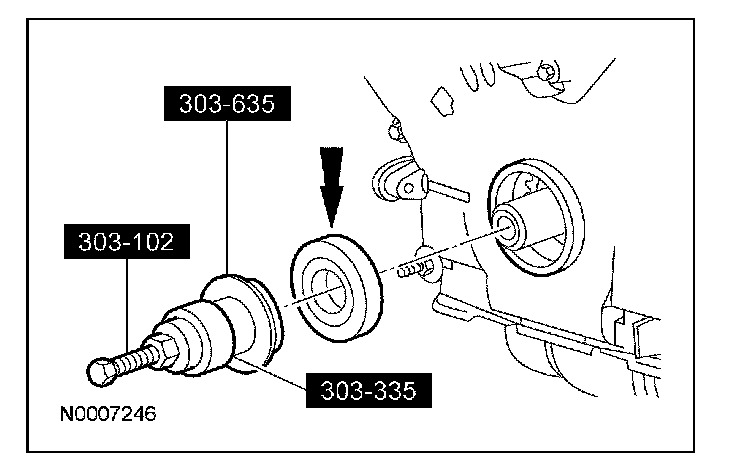 303-635

303-102

303-335

N0007246