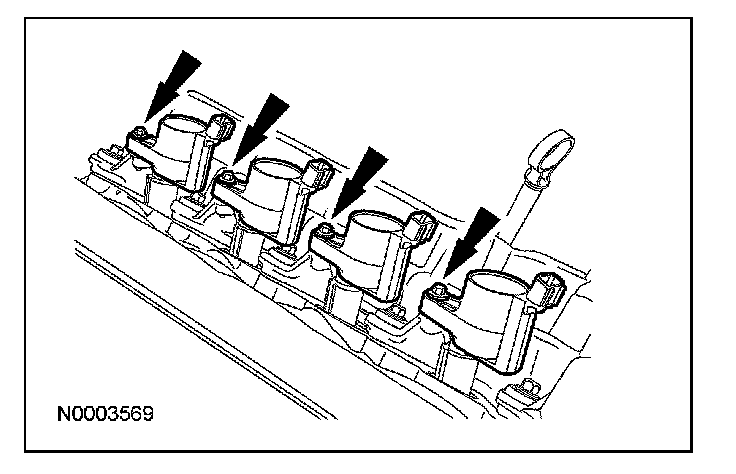 N0003569