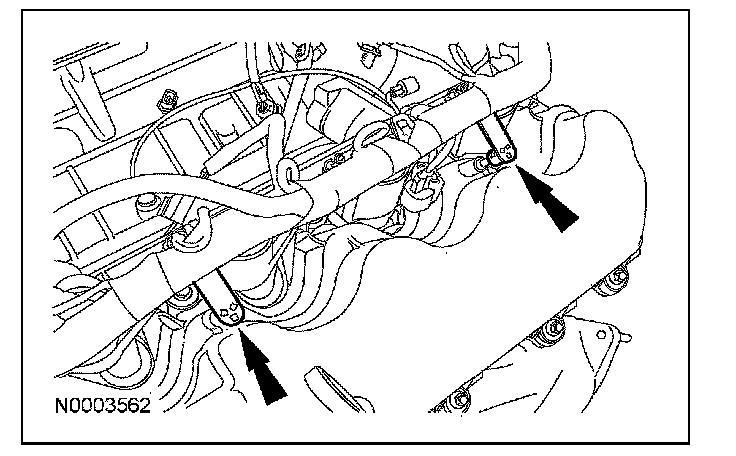 N0003562