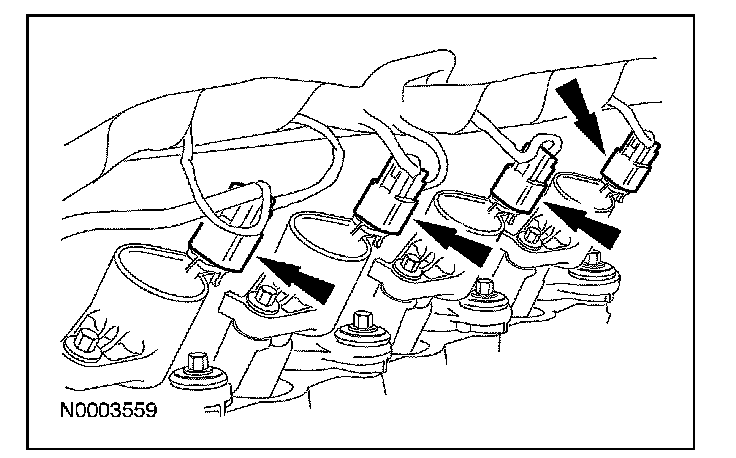 N0003559