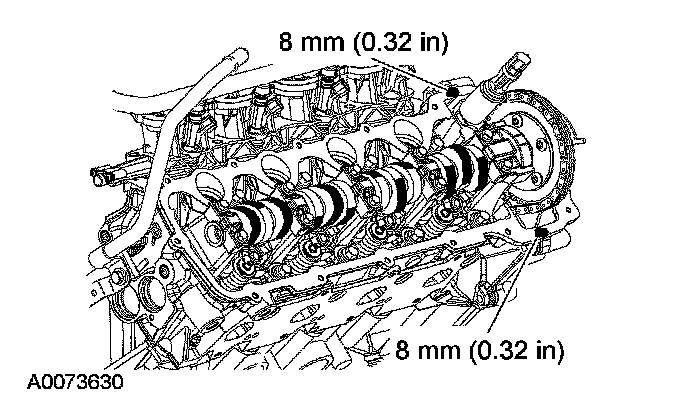 8 mm (0.32 in)

8 mm (0.32 in)

A0073630