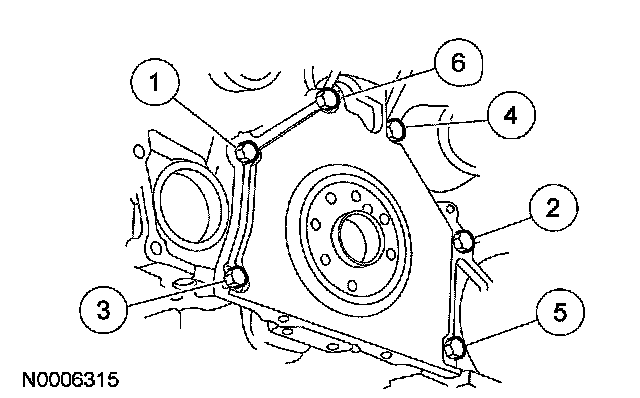 1
6
4
2
3
5
N0006315