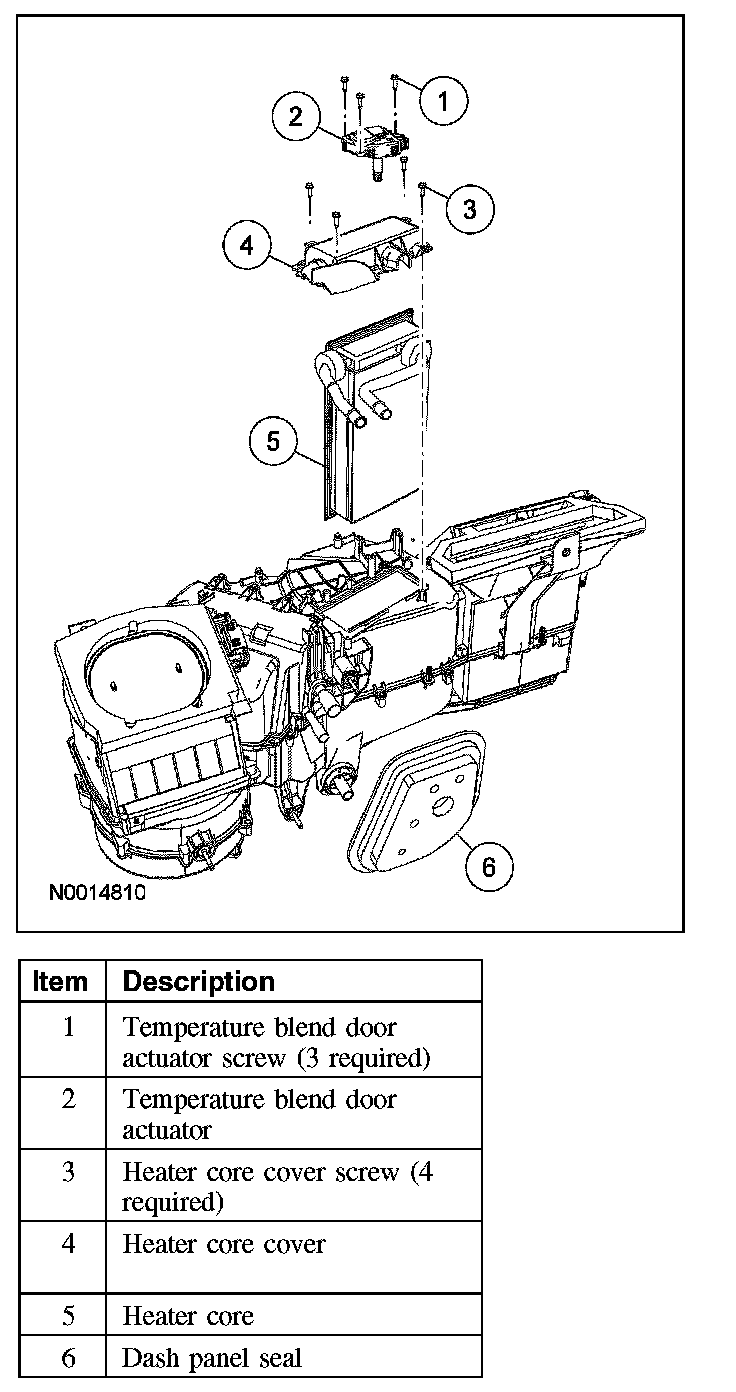 1
2
3
4
5
6
N0014810

| Item | Description |
|---|---|
| 1 | Temperature blend door actuator screw (3 required) |
| 2 | Temperature blend door actuator |
| 3 | Heater core cover screw (4 required) |
| 4 | Heater core cover |
| 5 | Heater core |
| 6 | Dash panel seal |