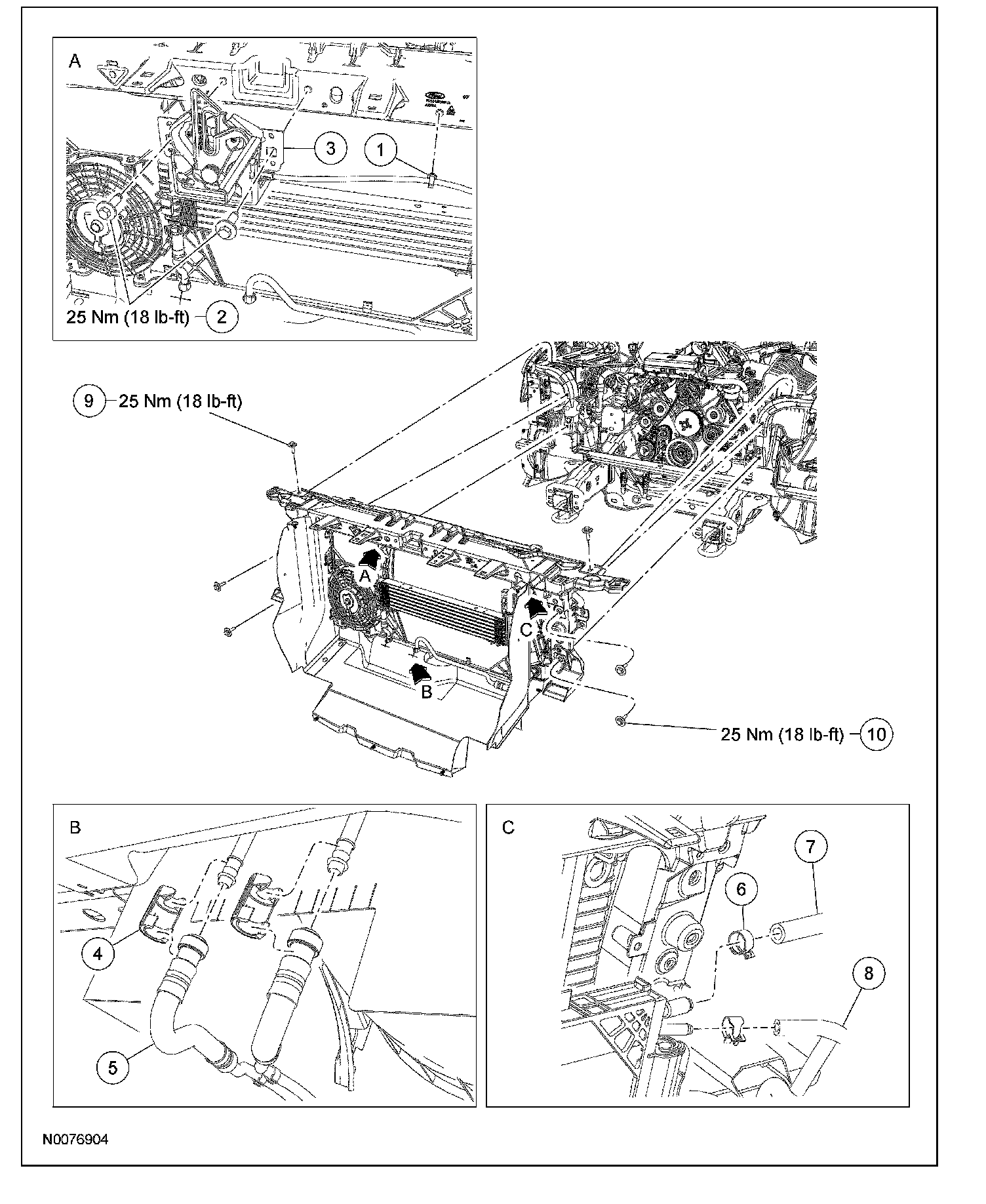 A

3

1

25 Nm (18 lb-ft) 2

9 25 Nm (18 lb-ft)

A

C

B

25 Nm (18 lb-ft) 10

B

4

5

C

7

6

8

N0076904