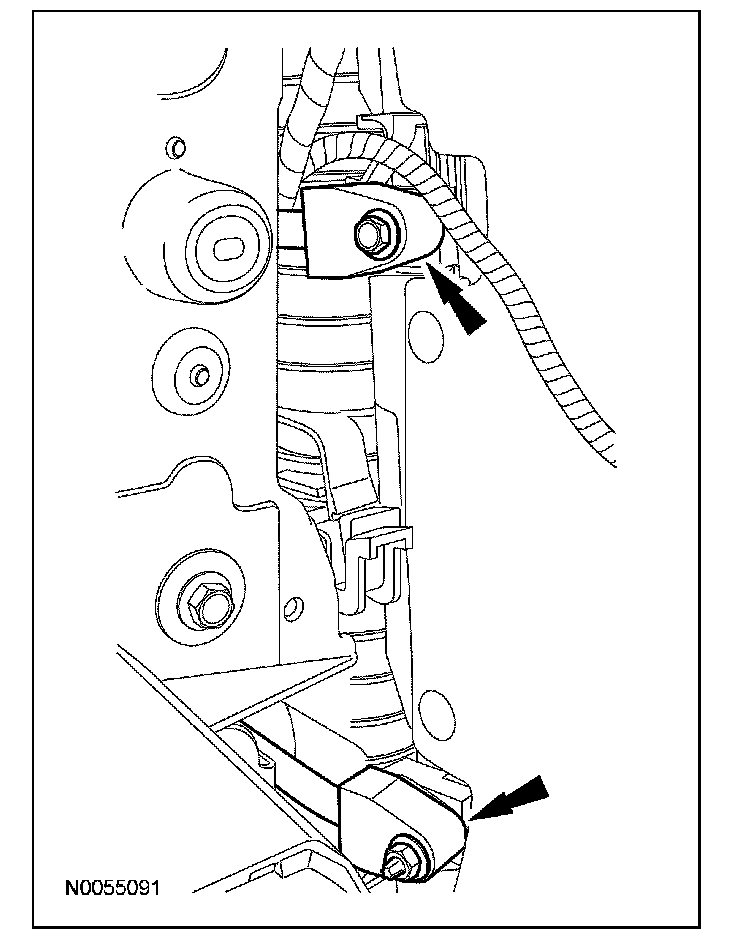 N0055091