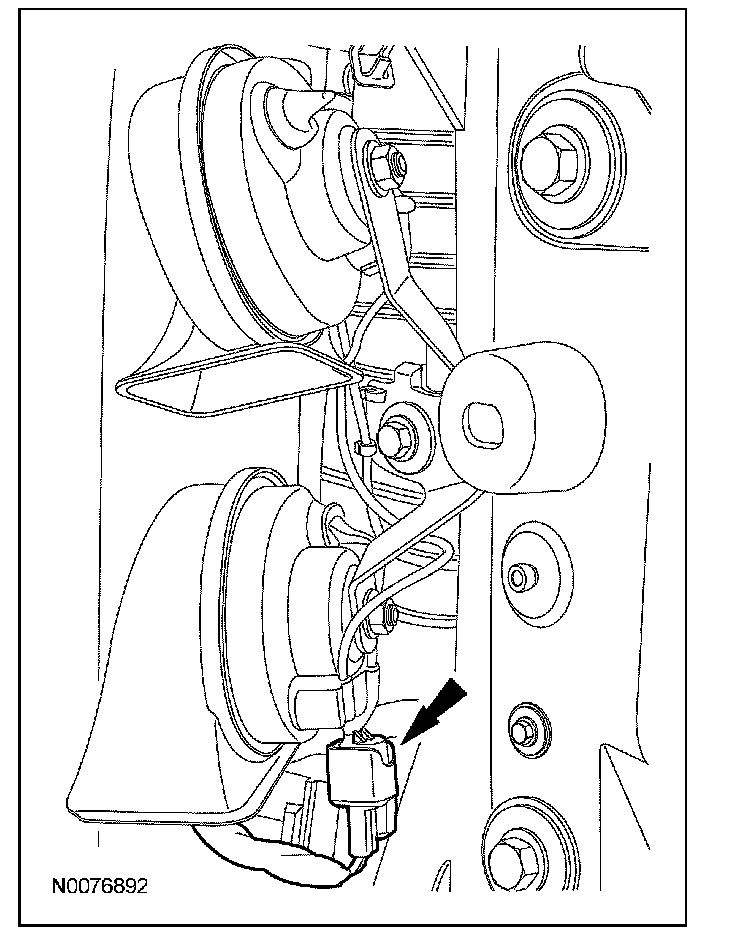 N0076892