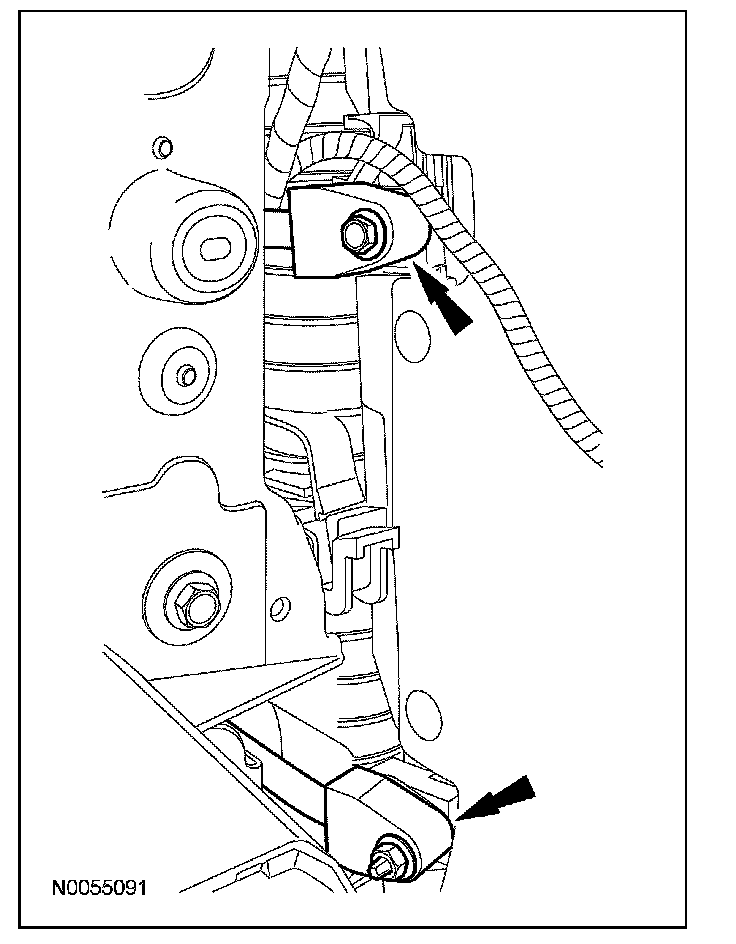 N0055091