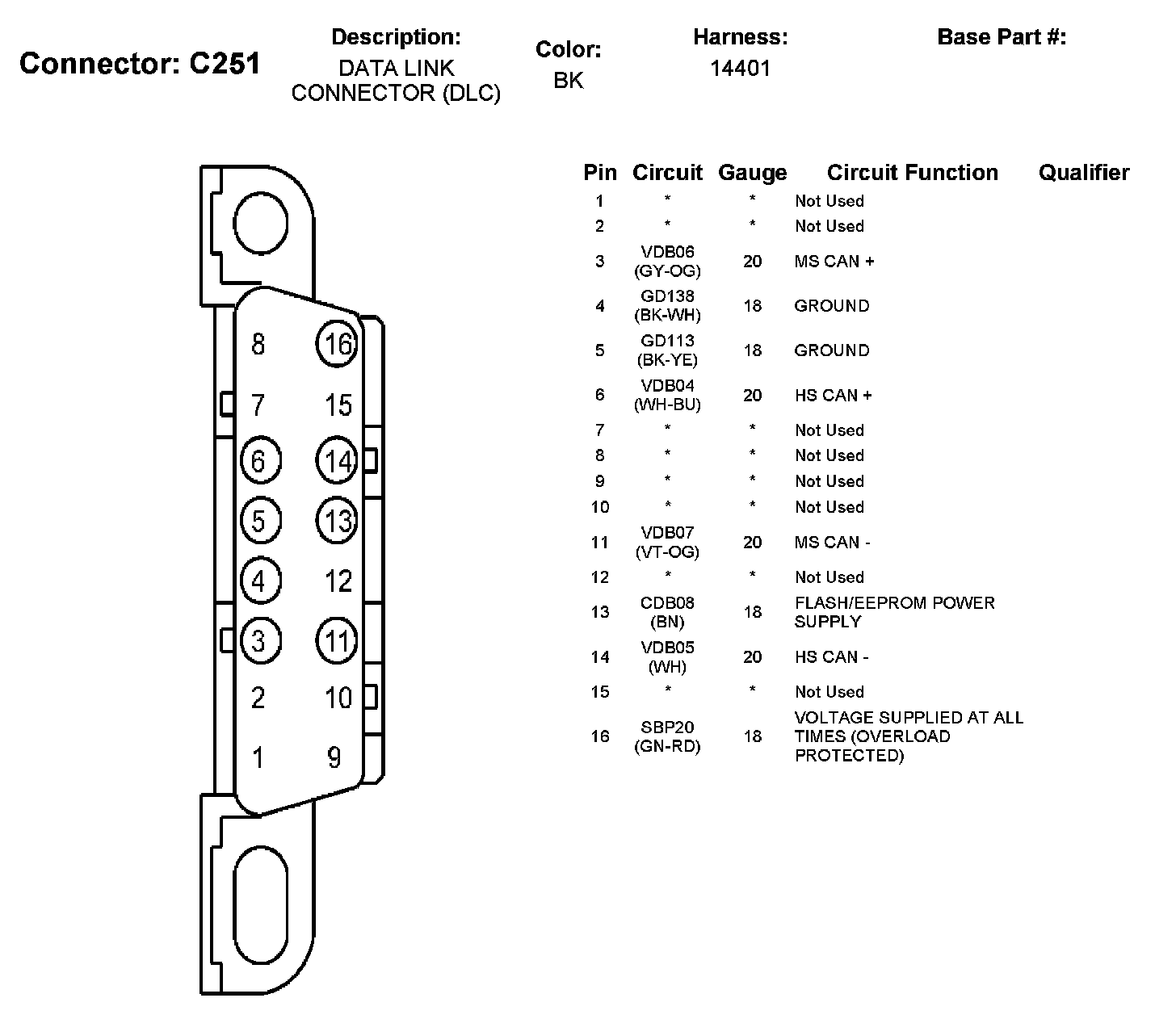 Connector: C251

Description:
DATA LINK CONNECTOR (DLC)

Color:
BK

Harness:
14401

Base Part #:

8 16
7 15
6 14
5 13
4 12
3 11
2 10
1 9

| Pin | Circuit | Gauge | Circuit Function | Qualifier |
|---|---|---|---|---|
| 1 | * | * | Not Used | |
| 2 | * | * | Not Used | |
| 3 | VDB06 (GY-OG) | 20 | MS CAN + | |
| 4 | GD138 (BK-WH) | 18 | GROUND | |
| 5 | GD113 (BK-YE) | 18 | GROUND | |
| 6 | VDB04 (WH-BU) | 20 | HS CAN + | |
| 7 | * | * | Not Used | |
| 8 | * | * | Not Used | |
| 9 | * | * | Not Used | |
| 10 | * | * | Not Used | |
| 11 | VDB07 (VT-OG) | 20 | MS CAN - | |
| 12 | * | * | Not Used | |
| 13 | CDB08 (BN) | 18 | FLASH/EEPROM POWER SUPPLY | |
| 14 | VDB05 (WH) | 20 | HS CAN - | |
| 15 | * | * | Not Used | |
| 16 | SBP20 (GN-RD) | 18 | VOLTAGE SUPPLIED AT ALL TIMES (OVERLOAD PROTECTED) | |