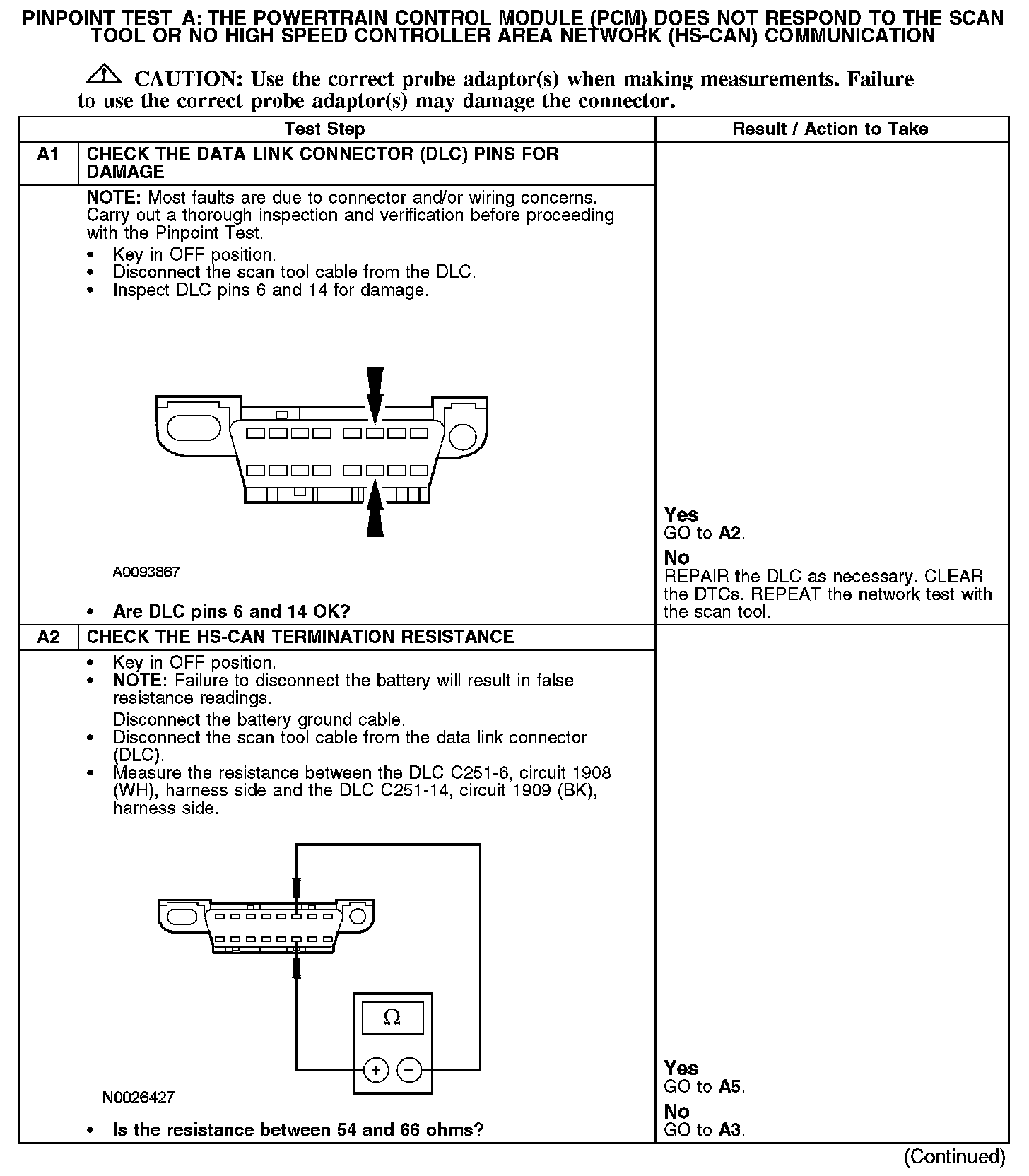 PINPOINT TEST A: THE POWERTRAIN CONTROL MODULE (PCM) DOES NOT RESPOND TO THE SCAN TOOL OR NO HIGH SPEED CONTROLLER AREA NETWORK (HS-CAN) COMMUNICATION

CAUTION: Use the correct probe adaptor(s) when making measurements. Failure to use the correct probe adaptor(s) may damage the connector.

| | Test Step | Result / Action to Take |
|---|---|---|
| A1 | CHECK THE DATA LINK CONNECTOR (DLC) PINS FOR DAMAGE | |
| | NOTE: Most faults are due to connector and/or wiring concerns. Carry out a thorough inspection and verification before proceeding with the Pinpoint Test. • Key in OFF position. • Disconnect the scan tool cable from the DLC. • Inspect DLC pins 6 and 14 for damage. A0093867 • Are DLC pins 6 and 14 OK? | Yes GO to A2. No REPAIR the DLC as necessary. CLEAR the DTCs. REPEAT the network test with the scan tool. |
| A2 | CHECK THE HS-CAN TERMINATION RESISTANCE | |
| | • Key in OFF position. • NOTE: Failure to disconnect the battery will result in false resistance readings. Disconnect the battery ground cable. • Disconnect the scan tool cable from the data link connector (DLC). • Measure the resistance between the DLC C251-6, circuit 1908 (WH), harness side and the DLC C251-14, circuit 1909 (BK), harness side. Ω + − N0026427 • Is the resistance between 54 and 66 ohms? | Yes GO to A5. No GO to A3. |

(Continued)