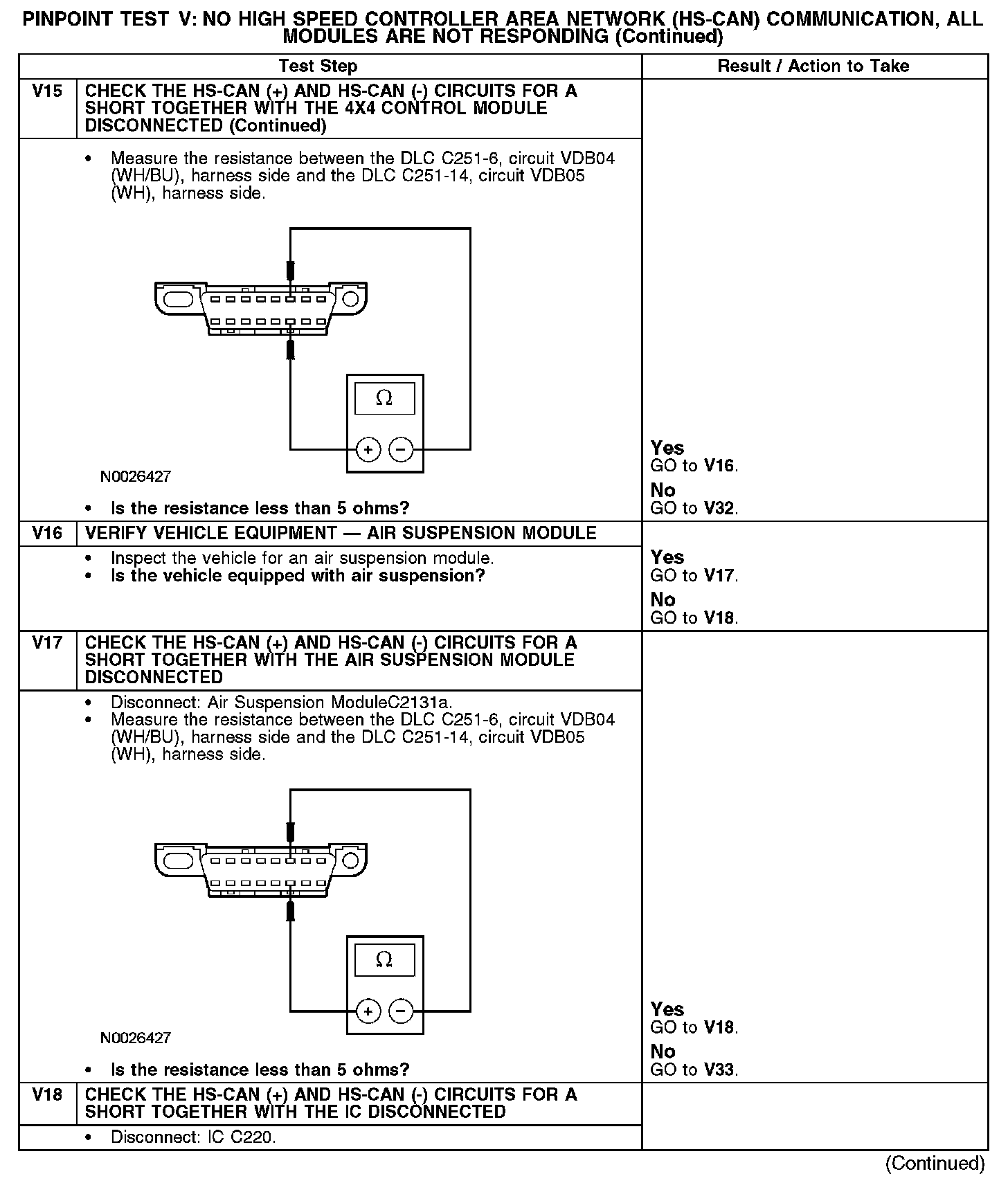 PINPOINT TEST V: NO HIGH SPEED CONTROLLER AREA NETWORK (HS-CAN) COMMUNICATION, ALL MODULES ARE NOT RESPONDING (Continued)

| Test Step | | Result / Action to Take |
|---|---|---|
| V15 | CHECK THE HS-CAN (+) AND HS-CAN (-) CIRCUITS FOR A SHORT TOGETHER WITH THE 4X4 CONTROL MODULE DISCONNECTED (Continued) | |
| | • Measure the resistance between the DLC C251-6, circuit VDB04 (WH/BU), harness side and the DLC C251-14, circuit VDB05 (WH), harness side. Ω + − N0026427 • Is the resistance less than 5 ohms? | Yes GO to V16. No GO to V32. |
| V16 | VERIFY VEHICLE EQUIPMENT — AIR SUSPENSION MODULE | |
| | • Inspect the vehicle for an air suspension module. • Is the vehicle equipped with air suspension? | Yes GO to V17. No GO to V18. |
| V17 | CHECK THE HS-CAN (+) AND HS-CAN (-) CIRCUITS FOR A SHORT TOGETHER WITH THE AIR SUSPENSION MODULE DISCONNECTED | |
| | • Disconnect: Air Suspension ModuleC2131a. • Measure the resistance between the DLC C251-6, circuit VDB04 (WH/BU), harness side and the DLC C251-14, circuit VDB05 (WH), harness side. Ω + − N0026427 • Is the resistance less than 5 ohms? | Yes GO to V18. No GO to V33. |
| V18 | CHECK THE HS-CAN (+) AND HS-CAN (-) CIRCUITS FOR A SHORT TOGETHER WITH THE IC DISCONNECTED | |
| | • Disconnect: IC C220. | |

(Continued)