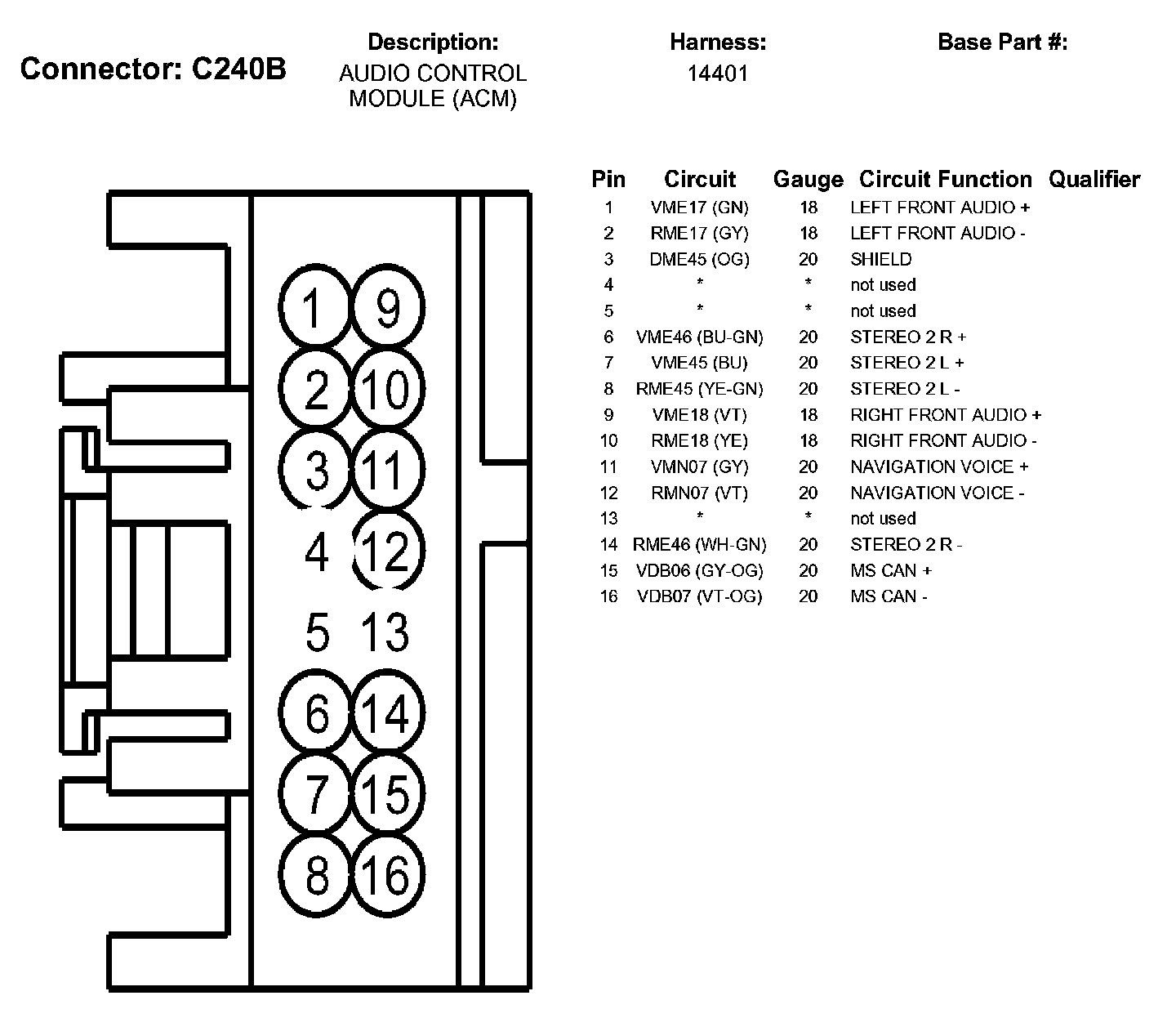 Connector: C240B

Description:
AUDIO CONTROL MODULE (ACM)

Harness:
14401

Base Part #:

1 9
2 10
3 11
4 12
5 13
6 14
7 15
8 16

| Pin | Circuit | Gauge | Circuit Function | Qualifier |
|---|---|---|---|---|
| 1 | VME17 (GN) | 18 | LEFT FRONT AUDIO + | |
| 2 | RME17 (GY) | 18 | LEFT FRONT AUDIO - | |
| 3 | DME45 (OG) | 20 | SHIELD | |
| 4 | * | * | not used | |
| 5 | * | * | not used | |
| 6 | VME46 (BU-GN) | 20 | STEREO 2 R + | |
| 7 | VME45 (BU) | 20 | STEREO 2 L + | |
| 8 | RME45 (YE-GN) | 20 | STEREO 2 L - | |
| 9 | VME18 (VT) | 18 | RIGHT FRONT AUDIO + | |
| 10 | RME18 (YE) | 18 | RIGHT FRONT AUDIO - | |
| 11 | VMN07 (GY) | 20 | NAVIGATION VOICE + | |
| 12 | RMN07 (VT) | 20 | NAVIGATION VOICE - | |
| 13 | * | * | not used | |
| 14 | RME46 (WH-GN) | 20 | STEREO 2 R - | |
| 15 | VDB06 (GY-OG) | 20 | MS CAN + | |
| 16 | VDB07 (VT-OG) | 20 | MS CAN - | |