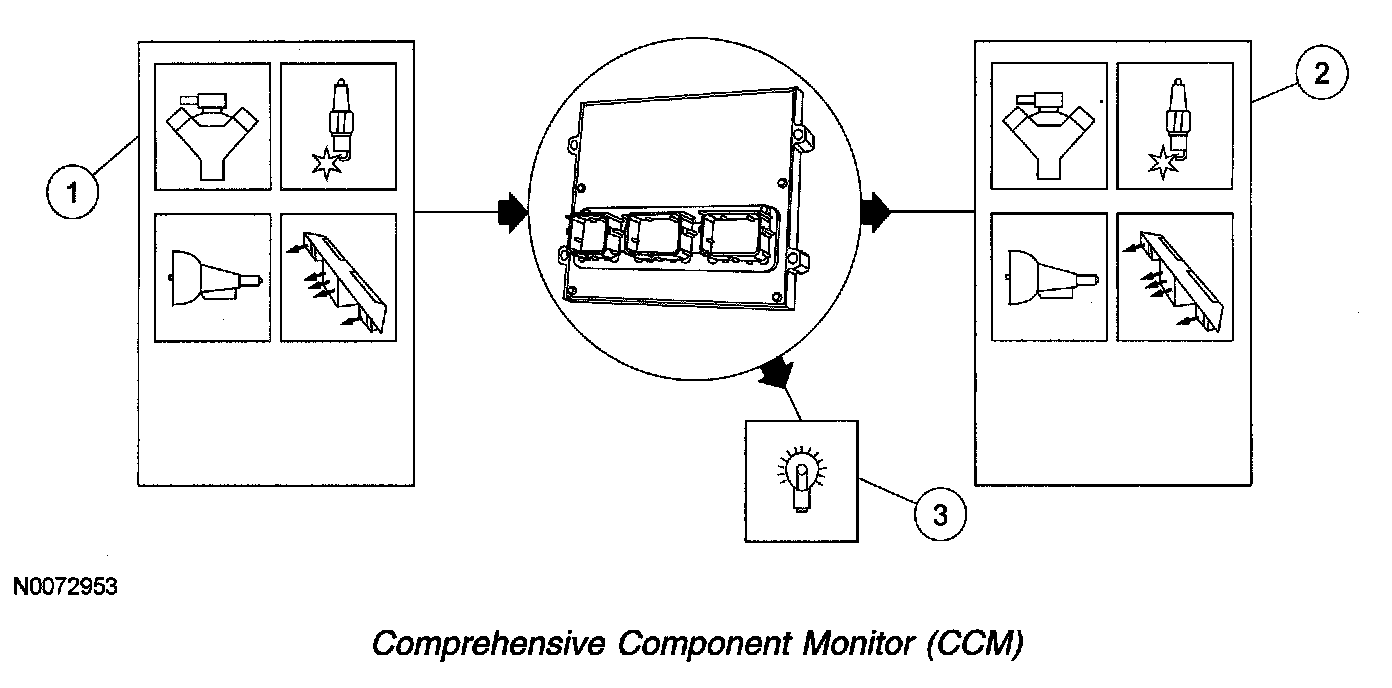 1

2

3

N0072953

Comprehensive Component Monitor (CCM)