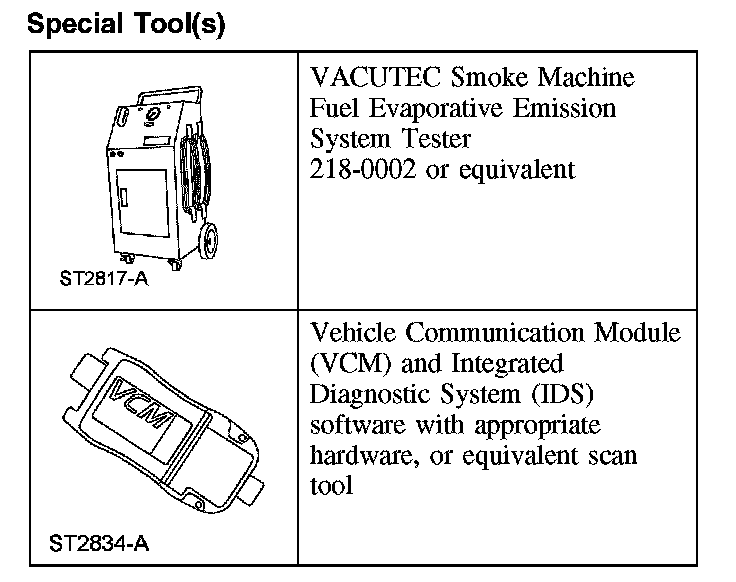 Special Tool(s)

| | |
|---|---|
| ST2817-A | VACUTEC Smoke Machine Fuel Evaporative Emission System Tester 218-0002 or equivalent |
| VCM ST2834-A | Vehicle Communication Module (VCM) and Integrated Diagnostic System (IDS) software with appropriate hardware, or equivalent scan tool |