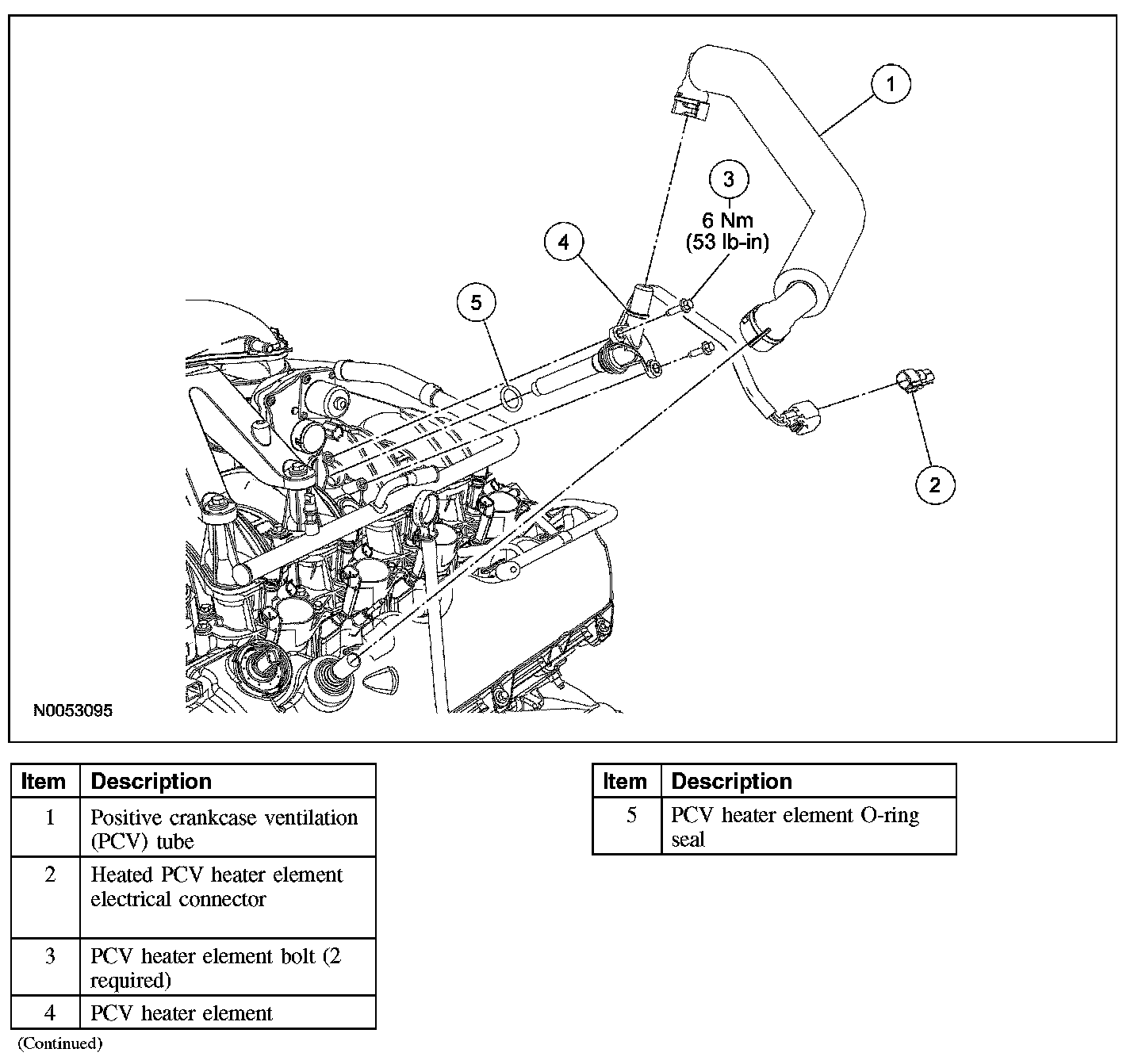 1

3
6 Nm
(53 lb-in)

4

5

2

N0053095

| Item | Description |
|---|---|
| 1 | Positive crankcase ventilation (PCV) tube |
| 2 | Heated PCV heater element electrical connector |
| 3 | PCV heater element bolt (2 required) |
| 4 | PCV heater element |

(Continued)

| Item | Description |
|---|---|
| 5 | PCV heater element O-ring seal |