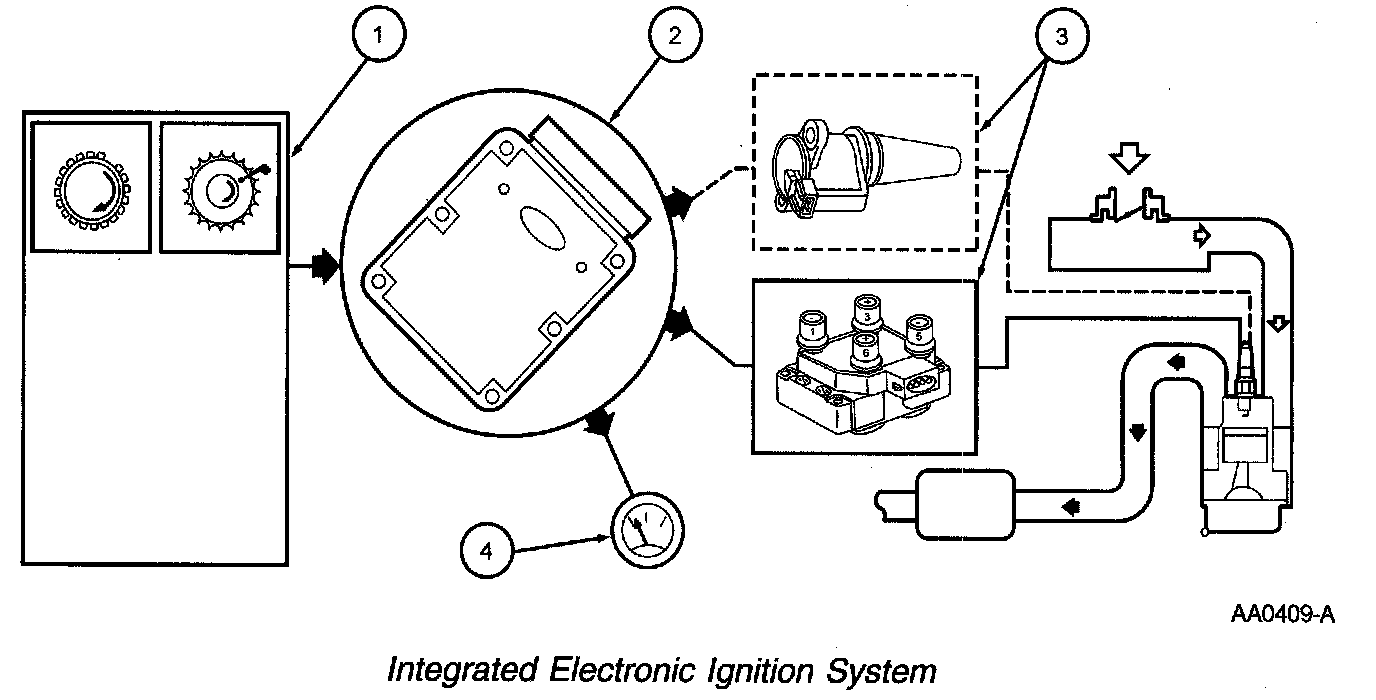 1

2

3

1

3

5

6

4

AA0409-A

Integrated Electronic Ignition System