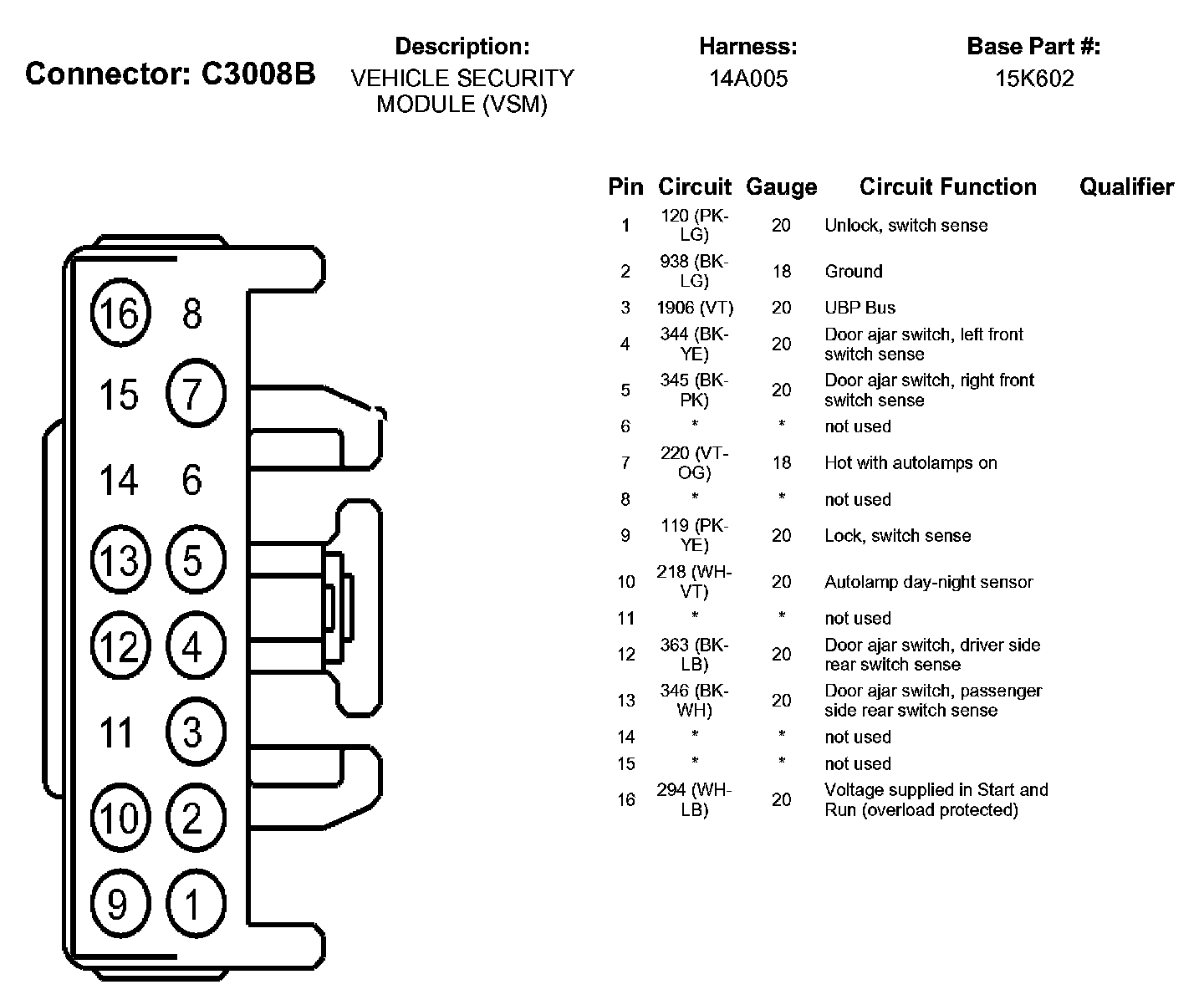 Connector: C3008B

Description:
VEHICLE SECURITY MODULE (VSM)

Harness:
14A005

Base Part #:
15K602

16 8
15 7
14 6
13 5
12 4
11 3
10 2
9 1

| Pin | Circuit | Gauge | Circuit Function | Qualifier |
|---|---|---|---|---|
| 1 | 120 (PK-LG) | 20 | Unlock, switch sense | |
| 2 | 938 (BK-LG) | 18 | Ground | |
| 3 | 1906 (VT) | 20 | UBP Bus | |
| 4 | 344 (BK-YE) | 20 | Door ajar switch, left front switch sense | |
| 5 | 345 (BK-PK) | 20 | Door ajar switch, right front switch sense | |
| 6 | * | * | not used | |
| 7 | 220 (VT-OG) | 18 | Hot with autolamps on | |
| 8 | * | * | not used | |
| 9 | 119 (PK-YE) | 20 | Lock, switch sense | |
| 10 | 218 (WH-VT) | 20 | Autolamp day-night sensor | |
| 11 | * | * | not used | |
| 12 | 363 (BK-LB) | 20 | Door ajar switch, driver side rear switch sense | |
| 13 | 346 (BK-WH) | 20 | Door ajar switch, passenger side rear switch sense | |
| 14 | * | * | not used | |
| 15 | * | * | not used | |
| 16 | 294 (WH-LB) | 20 | Voltage supplied in Start and Run (overload protected) | |