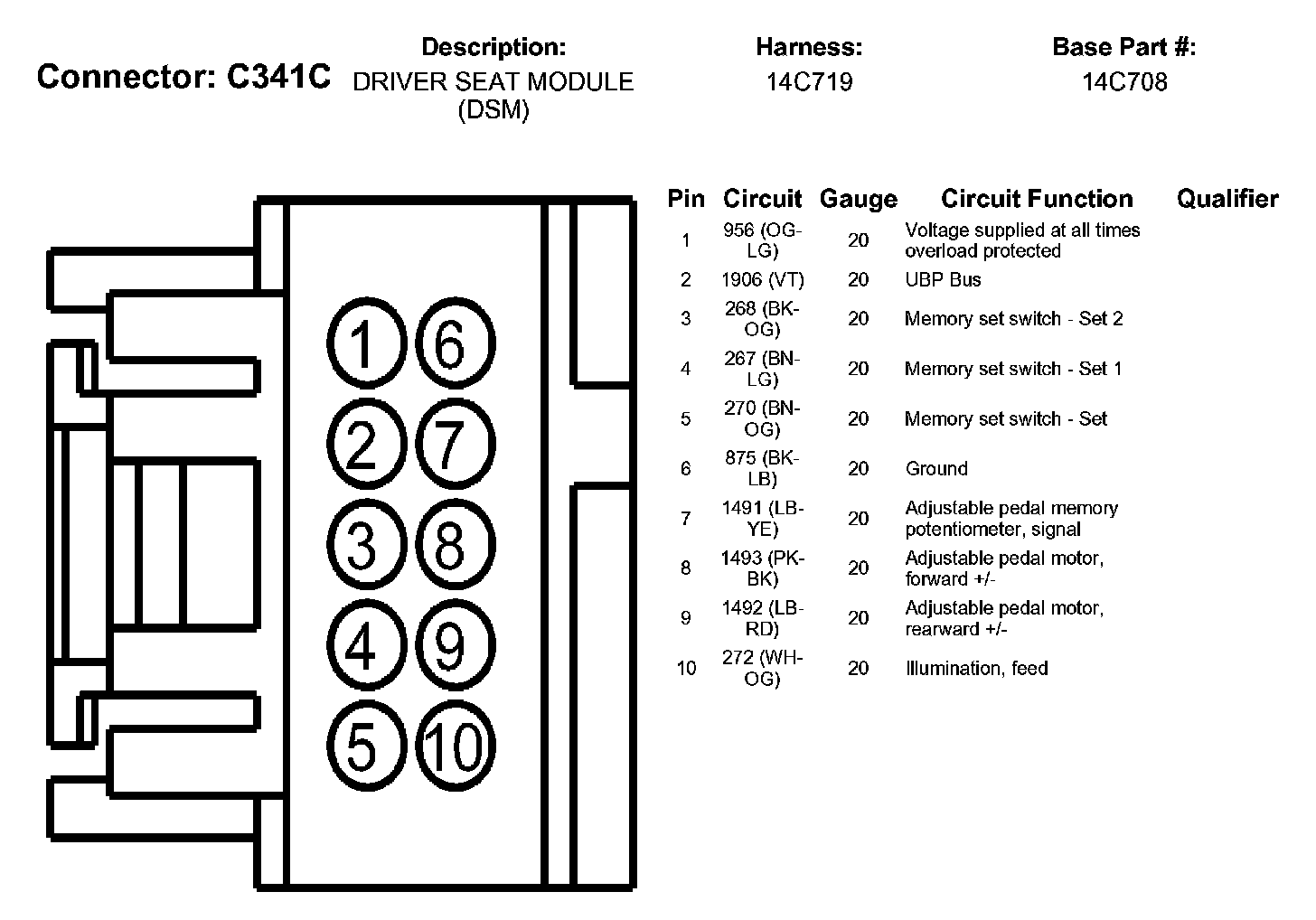 Connector: C341C

Description:
DRIVER SEAT MODULE (DSM)

Harness:
14C719

Base Part #:
14C708

1 6
2 7
3 8
4 9
5 10

| Pin | Circuit | Gauge | Circuit Function | Qualifier |
|---|---|---|---|---|
| 1 | 956 (OG-LG) | 20 | Voltage supplied at all times overload protected | |
| 2 | 1906 (VT) | 20 | UBP Bus | |
| 3 | 268 (BK-OG) | 20 | Memory set switch - Set 2 | |
| 4 | 267 (BN-LG) | 20 | Memory set switch - Set 1 | |
| 5 | 270 (BN-OG) | 20 | Memory set switch - Set | |
| 6 | 875 (BK-LB) | 20 | Ground | |
| 7 | 1491 (LB-YE) | 20 | Adjustable pedal memory potentiometer, signal | |
| 8 | 1493 (PK-BK) | 20 | Adjustable pedal motor, forward +/- | |
| 9 | 1492 (LB-RD) | 20 | Adjustable pedal motor, rearward +/- | |
| 10 | 272 (WH-OG) | 20 | Illumination, feed | |