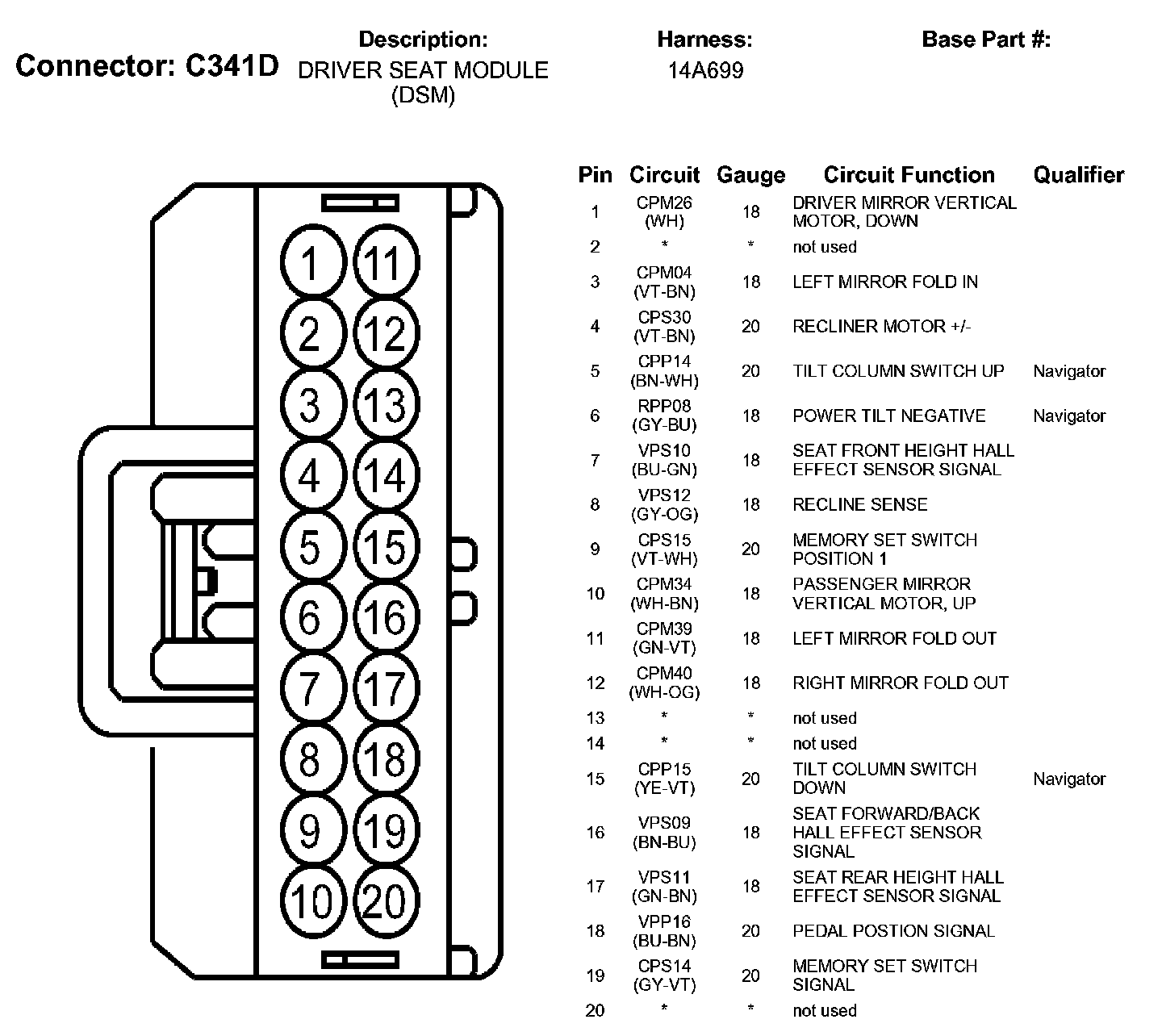 Connector: C341D

Description:
DRIVER SEAT MODULE (DSM)

Harness:
14A699

Base Part #:

1 11
2 12
3 13
4 14
5 15
6 16
7 17
8 18
9 19
10 20

| Pin | Circuit | Gauge | Circuit Function | Qualifier |
|---|---|---|---|---|
| 1 | CPM26 (WH) | 18 | DRIVER MIRROR VERTICAL MOTOR, DOWN | |
| 2 | * | * | not used | |
| 3 | CPM04 (VT-BN) | 18 | LEFT MIRROR FOLD IN | |
| 4 | CPS30 (VT-BN) | 20 | RECLINER MOTOR +/- | |
| 5 | CPP14 (BN-WH) | 20 | TILT COLUMN SWITCH UP | Navigator |
| 6 | RPP08 (GY-BU) | 18 | POWER TILT NEGATIVE | Navigator |
| 7 | VPS10 (BU-GN) | 18 | SEAT FRONT HEIGHT HALL EFFECT SENSOR SIGNAL | |
| 8 | VPS12 (GY-OG) | 18 | RECLINE SENSE | |
| 9 | CPS15 (VT-WH) | 20 | MEMORY SET SWITCH POSITION 1 | |
| 10 | CPM34 (WH-BN) | 18 | PASSENGER MIRROR VERTICAL MOTOR, UP | |
| 11 | CPM39 (GN-VT) | 18 | LEFT MIRROR FOLD OUT | |
| 12 | CPM40 (WH-OG) | 18 | RIGHT MIRROR FOLD OUT | |
| 13 | * | * | not used | |
| 14 | * | * | not used | |
| 15 | CPP15 (YE-VT) | 20 | TILT COLUMN SWITCH DOWN | Navigator |
| 16 | VPS09 (BN-BU) | 18 | SEAT FORWARD/BACK HALL EFFECT SENSOR SIGNAL | |
| 17 | VPS11 (GN-BN) | 18 | SEAT REAR HEIGHT HALL EFFECT SENSOR SIGNAL | |
| 18 | VPP16 (BU-BN) | 20 | PEDAL POSTION SIGNAL | |
| 19 | CPS14 (GY-VT) | 20 | MEMORY SET SWITCH SIGNAL | |
| 20 | * | * | not used | |