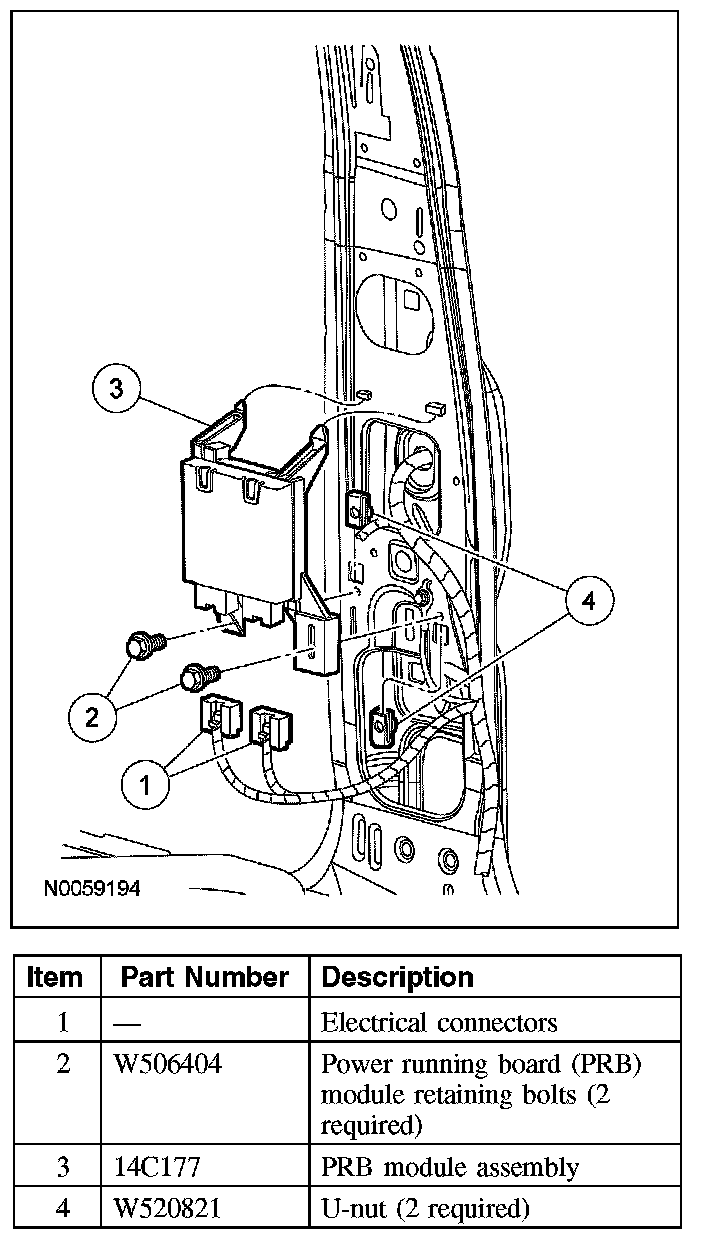 3

4

2

1

N0059194

| Item | Part Number | Description |
|---|---|---|
| 1 | — | Electrical connectors |
| 2 | W506404 | Power running board (PRB) module retaining bolts (2 required) |
| 3 | 14C177 | PRB module assembly |
| 4 | W520821 | U-nut (2 required) |