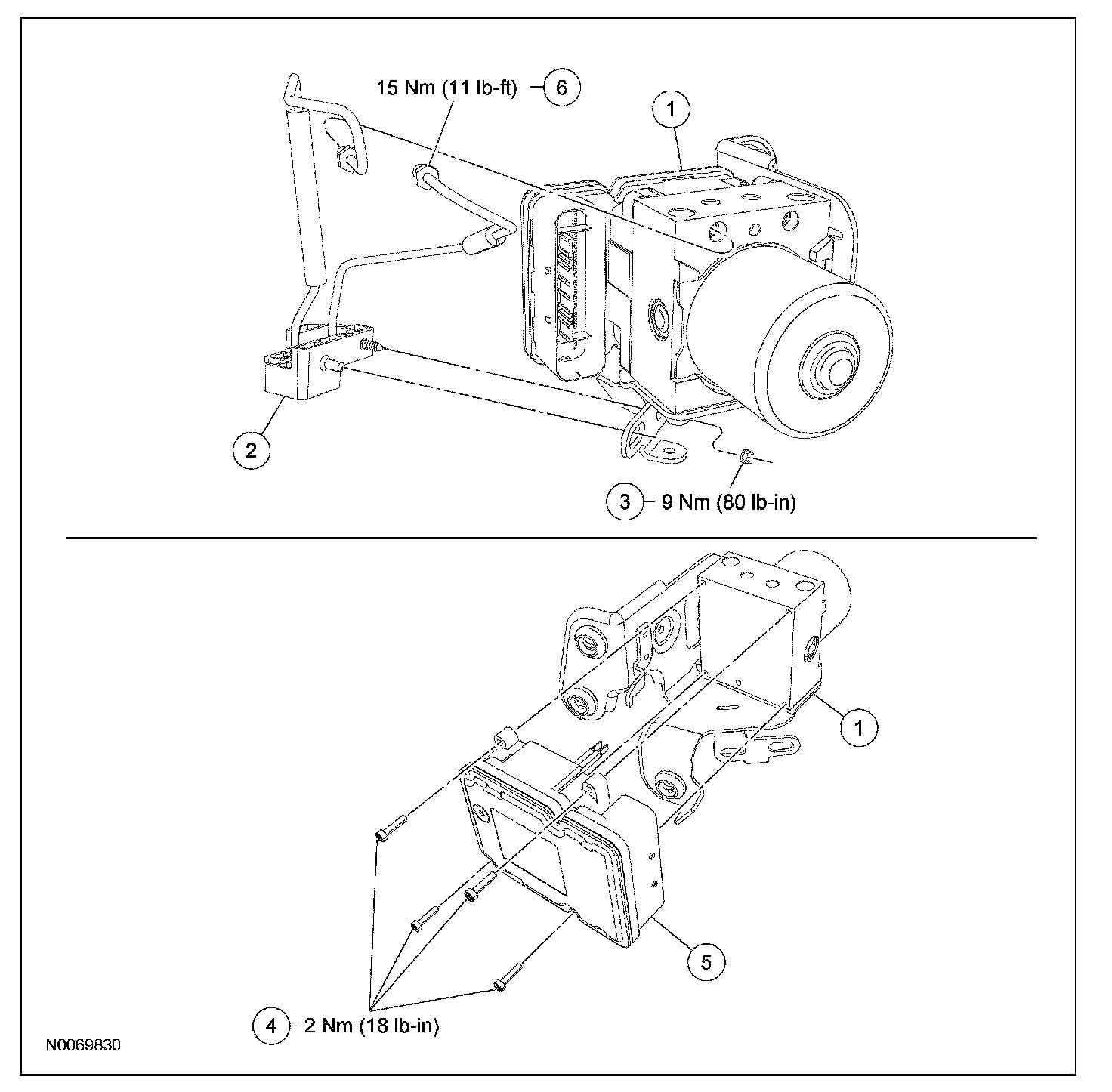 15 Nm (11 lb-ft) 6

1

2

3 9 Nm (80 lb-in)

1

5

4 2 Nm (18 lb-in)

N0069830