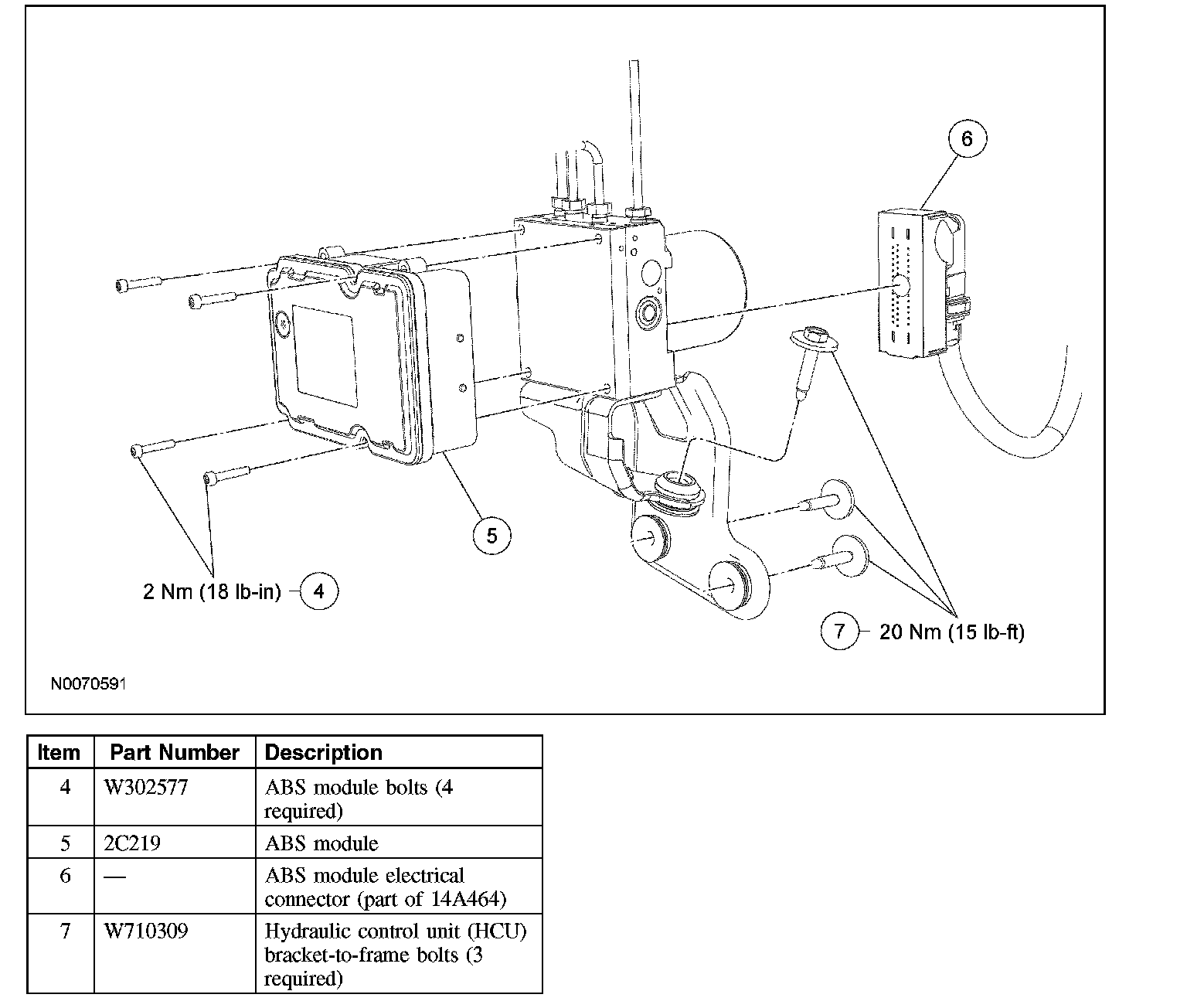 6

5

2 Nm (18 lb-in) 4

7 20 Nm (15 lb-ft)

N0070591

| Item | Part Number | Description |
|---|---|---|
| 4 | W302577 | ABS module bolts (4 required) |
| 5 | 2C219 | ABS module |
| 6 | — | ABS module electrical connector (part of 14A464) |
| 7 | W710309 | Hydraulic control unit (HCU) bracket-to-frame bolts (3 required) |