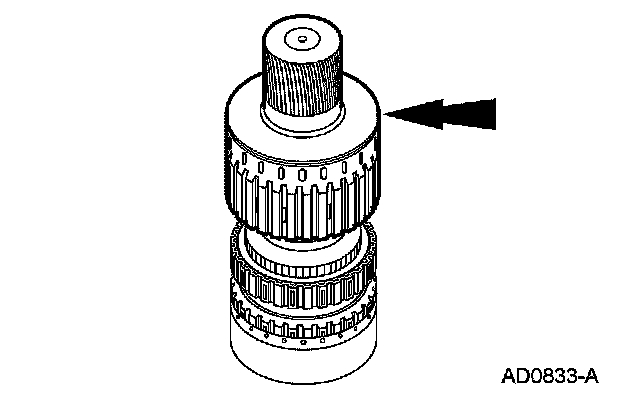 AD0833-A