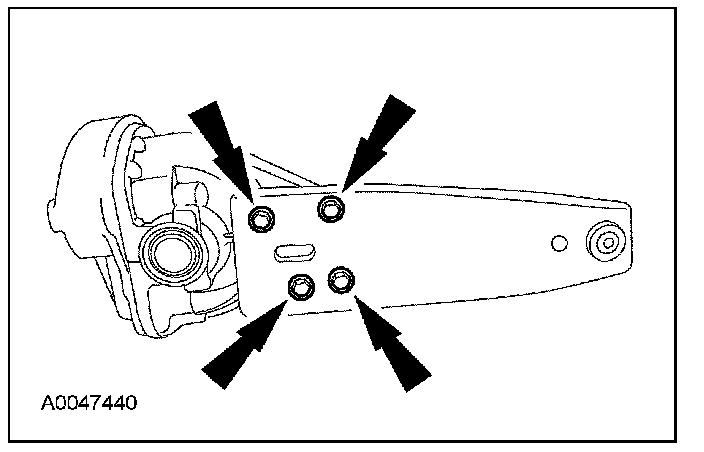 A0047440