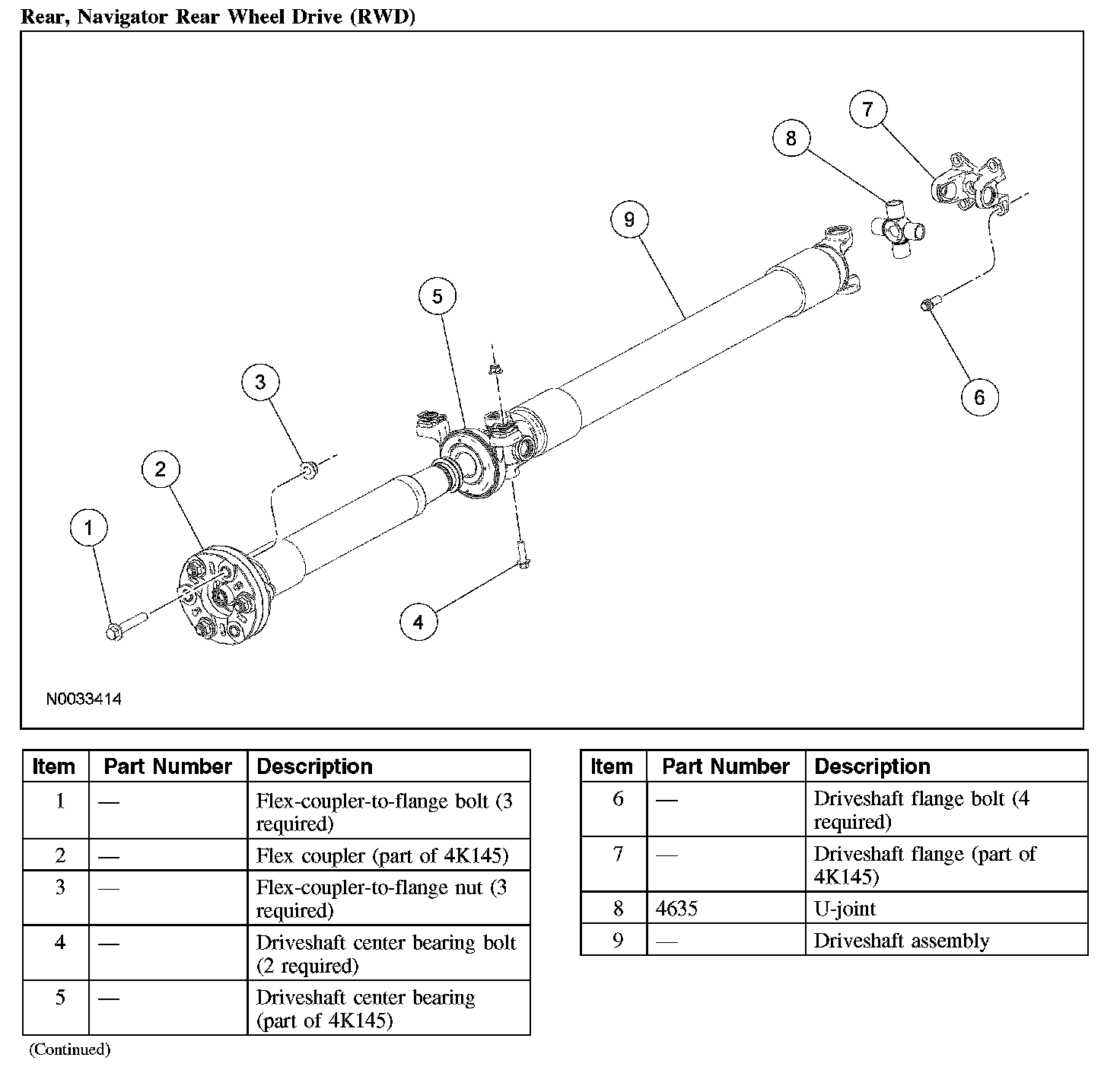 Rear, Navigator Rear Wheel Drive (RWD)

7
8
9
5
3
2
1
4
6

N0033414

| Item | Part Number | Description |
|---|---|---|
| 1 | — | Flex-coupler-to-flange bolt (3 required) |
| 2 | — | Flex coupler (part of 4K145) |
| 3 | — | Flex-coupler-to-flange nut (3 required) |
| 4 | — | Driveshaft center bearing bolt (2 required) |
| 5 | — | Driveshaft center bearing (part of 4K145) |

(Continued)

| Item | Part Number | Description |
|---|---|---|
| 6 | — | Driveshaft flange bolt (4 required) |
| 7 | — | Driveshaft flange (part of 4K145) |
| 8 | 4635 | U-joint |
| 9 | — | Driveshaft assembly |