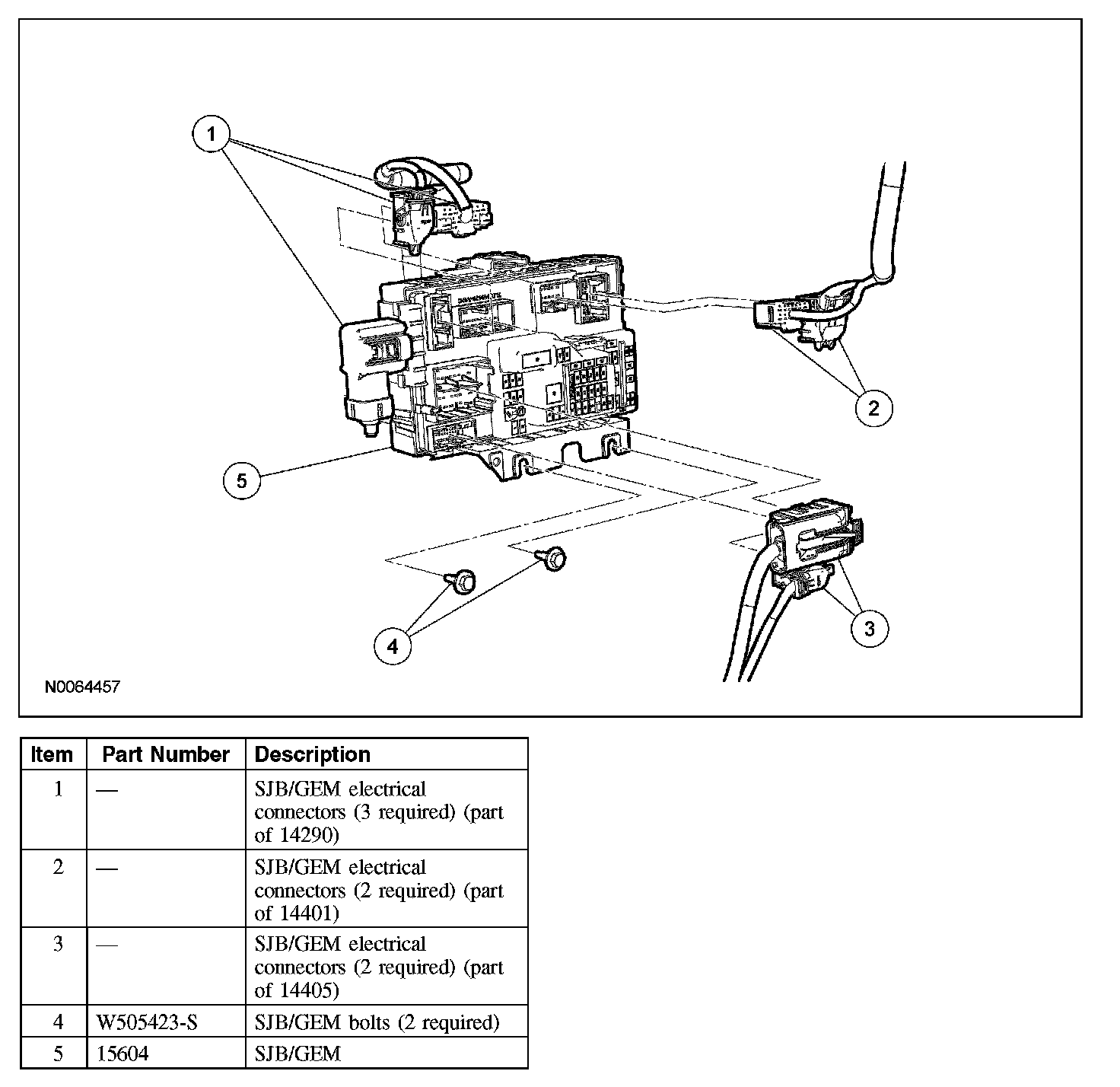 1

2

5

4

3

N0064457

| Item | Part Number | Description |
|---|---|---|
| 1 | — | SJB/GEM electrical connectors (3 required) (part of 14290) |
| 2 | — | SJB/GEM electrical connectors (2 required) (part of 14401) |
| 3 | — | SJB/GEM electrical connectors (2 required) (part of 14405) |
| 4 | W505423-S | SJB/GEM bolts (2 required) |
| 5 | 15604 | SJB/GEM |