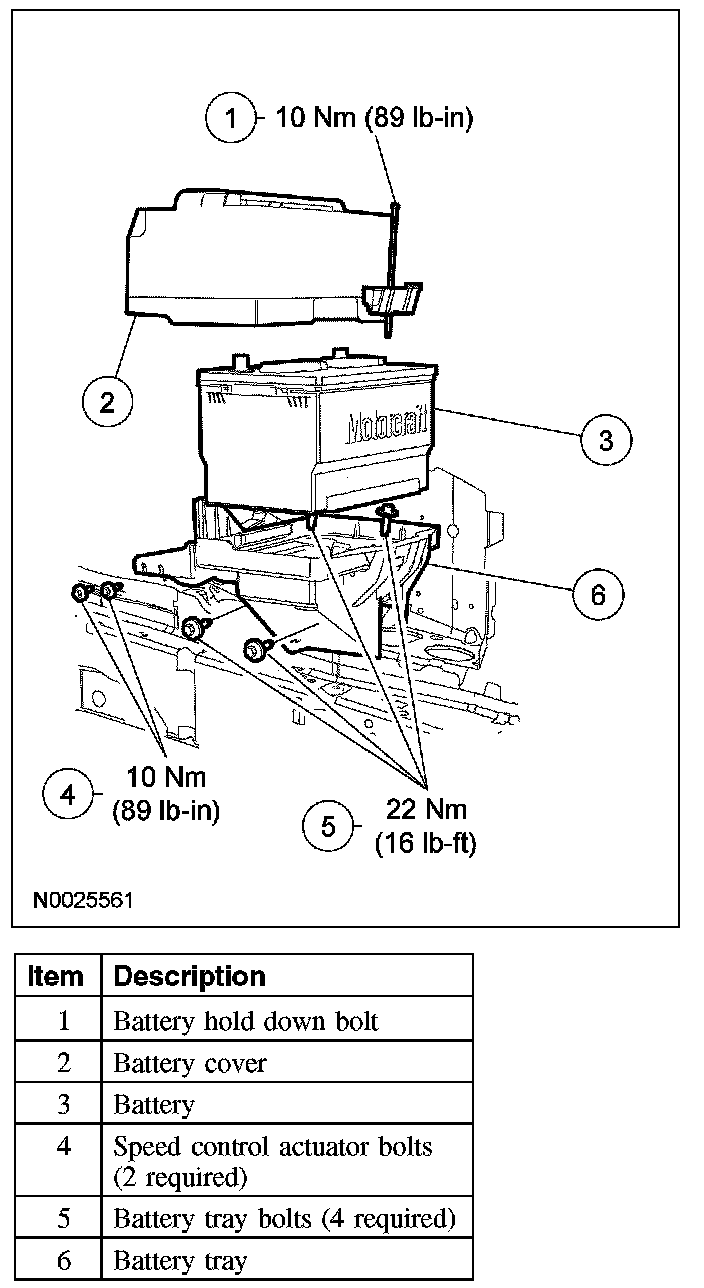 1 10 Nm (89 lb-in)

2

Motorcraft

3

6

4 10 Nm (89 lb-in)

5 22 Nm (16 lb-ft)

N0025561

| Item | Description |
|---|---|
| 1 | Battery hold down bolt |
| 2 | Battery cover |
| 3 | Battery |
| 4 | Speed control actuator bolts (2 required) |
| 5 | Battery tray bolts (4 required) |
| 6 | Battery tray |