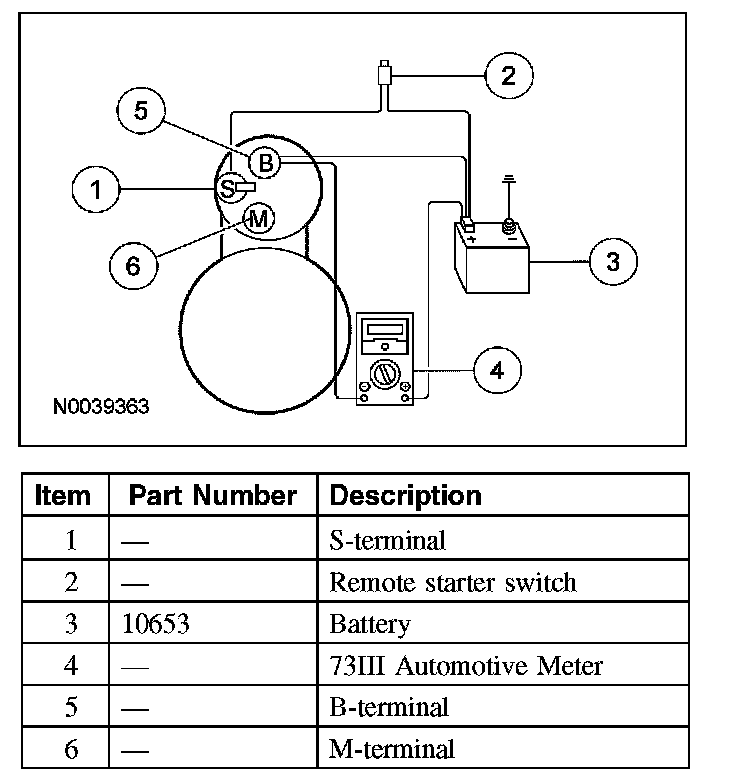 2
5
B
1
S
M
6
3
4
N0039363

| Item | Part Number | Description |
|---|---|---|
| 1 | — | S-terminal |
| 2 | — | Remote starter switch |
| 3 | 10653 | Battery |
| 4 | — | 73III Automotive Meter |
| 5 | — | B-terminal |
| 6 | — | M-terminal |