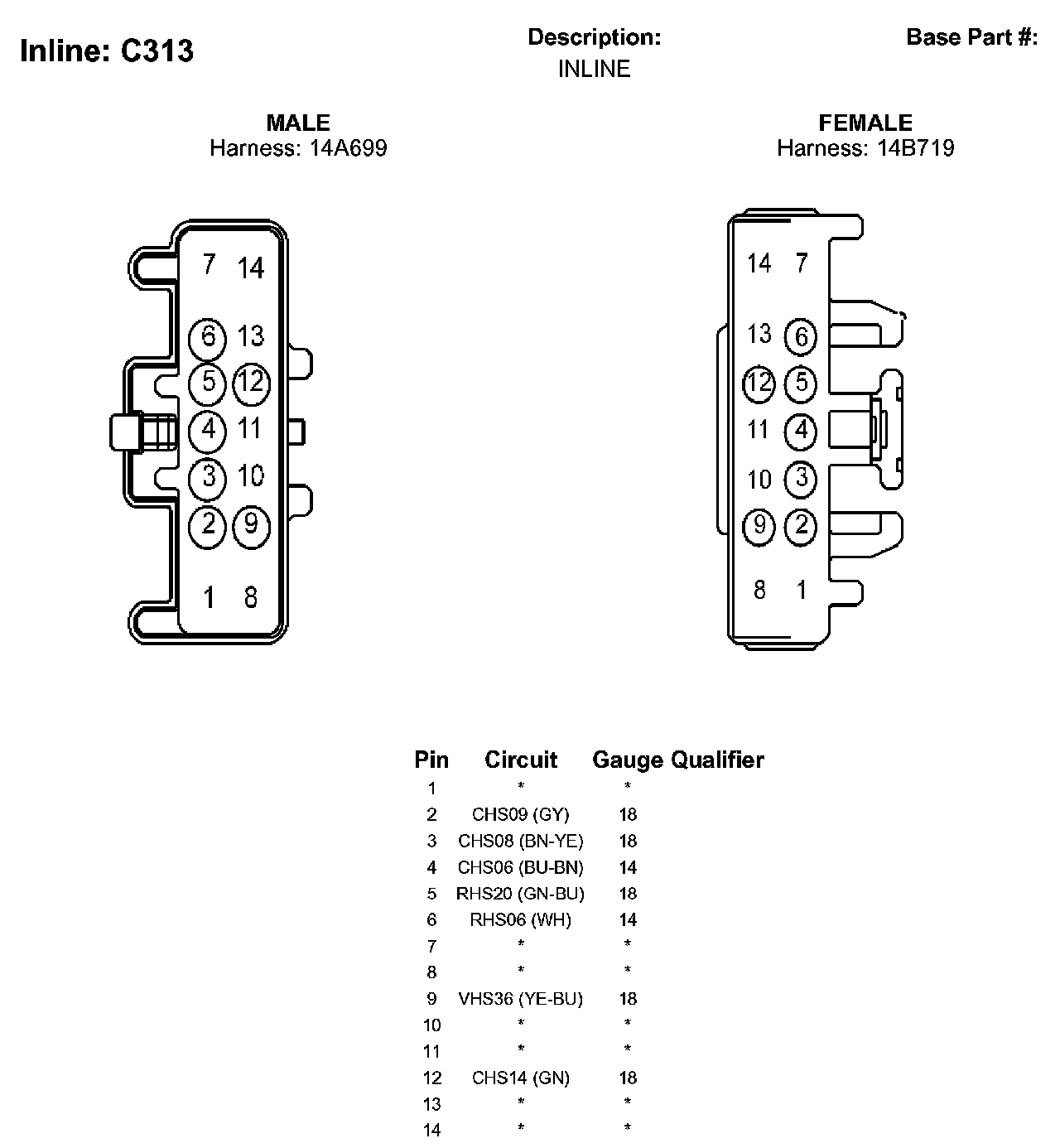 Inline: C313

Description:
INLINE

Base Part #:

MALE
Harness: 14A699

7 14
6 13
5 12
4 11
3 10
2 9
1 8

FEMALE
Harness: 14B719

14 7
13 6
12 5
11 4
10 3
9 2
8 1

| Pin | Circuit | Gauge | Qualifier |
|---|---|---|---|
| 1 | * | * | |
| 2 | CHS09 (GY) | 18 | |
| 3 | CHS08 (BN-YE) | 18 | |
| 4 | CHS06 (BU-BN) | 14 | |
| 5 | RHS20 (GN-BU) | 18 | |
| 6 | RHS06 (WH) | 14 | |
| 7 | * | * | |
| 8 | * | * | |
| 9 | VHS36 (YE-BU) | 18 | |
| 10 | * | * | |
| 11 | * | * | |
| 12 | CHS14 (GN) | 18 | |
| 13 | * | * | |
| 14 | * | * | |