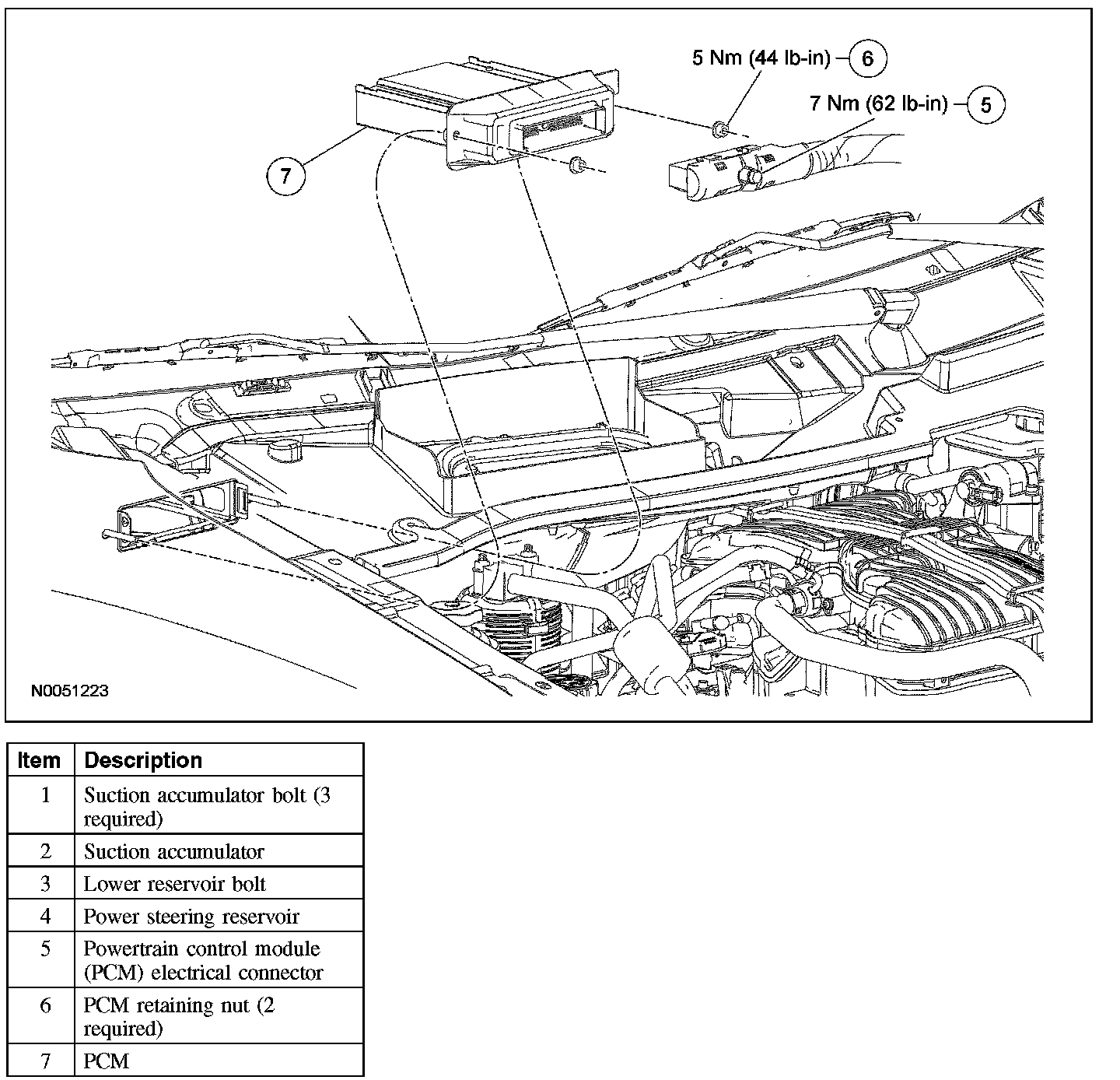 5 Nm (44 lb-in) 6

7 Nm (62 lb-in) 5

7

N0051223

| Item | Description |
|---|---|
| 1 | Suction accumulator bolt (3 required) |
| 2 | Suction accumulator |
| 3 | Lower reservoir bolt |
| 4 | Power steering reservoir |
| 5 | Powertrain control module (PCM) electrical connector |
| 6 | PCM retaining nut (2 required) |
| 7 | PCM |