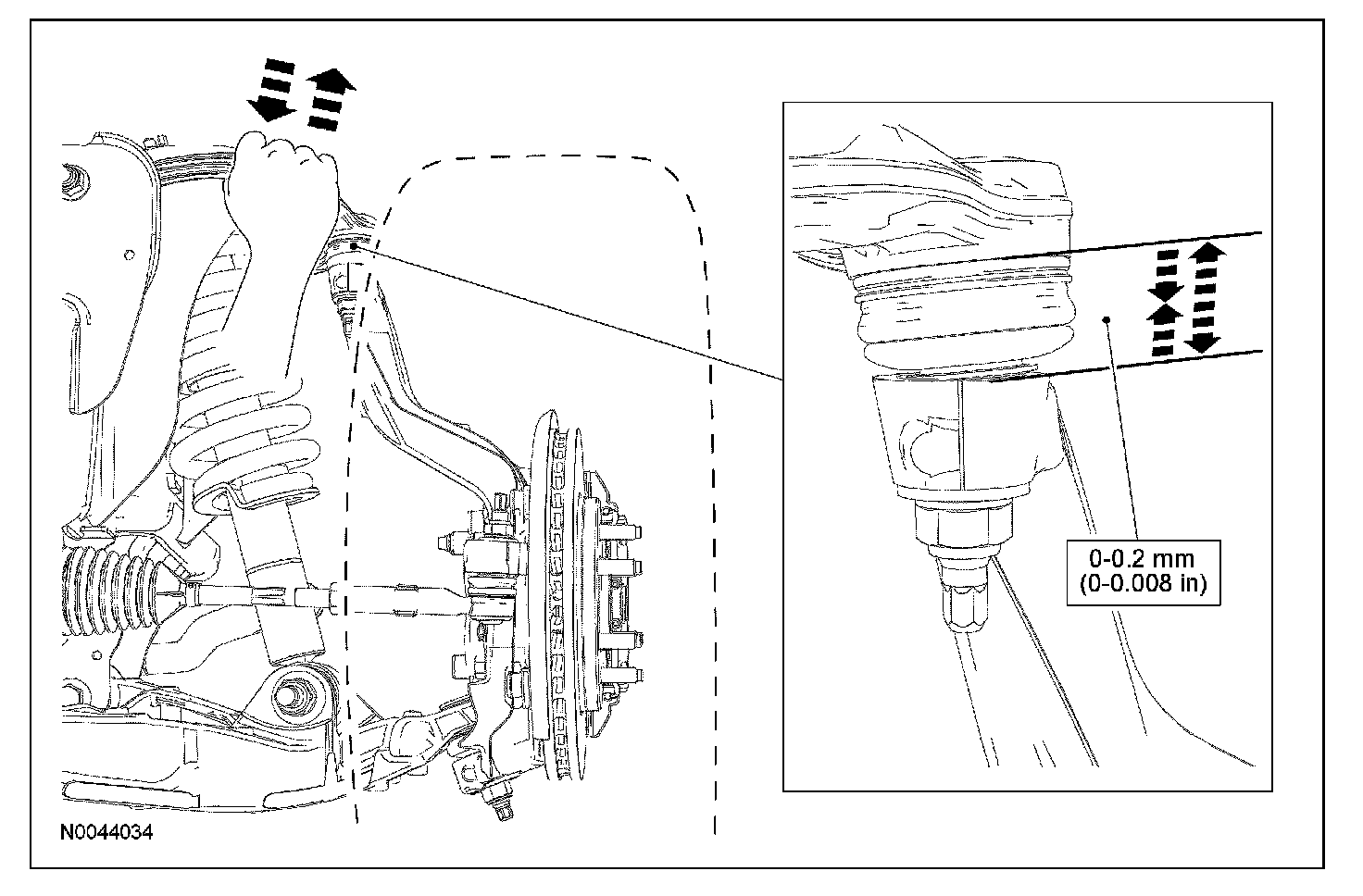 0-0.2 mm
(0-0.008 in)

N0044034