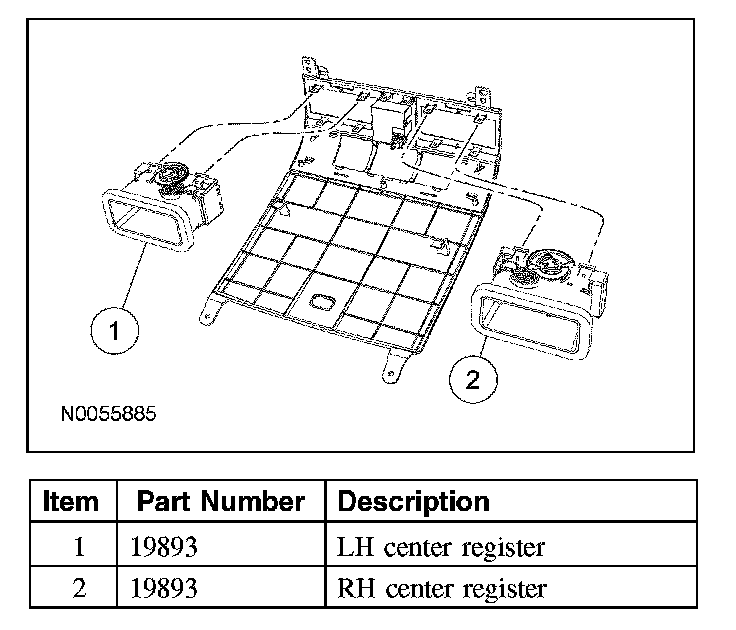 1

2

N0055885

| Item | Part Number | Description |
|---|---|---|
| 1 | 19893 | LH center register |
| 2 | 19893 | RH center register |