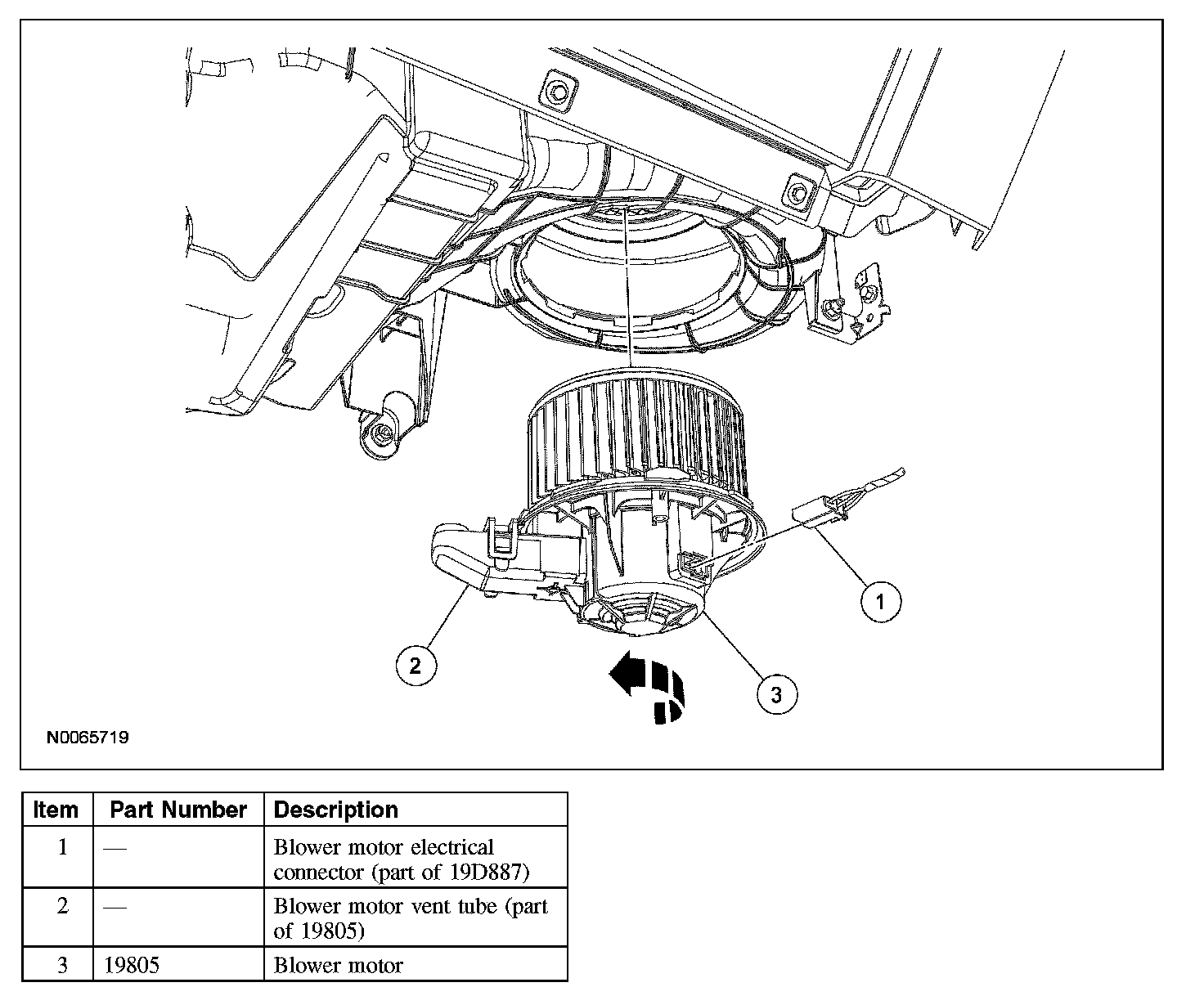 1

2

3

N0065719

| Item | Part Number | Description |
|---|---|---|
| 1 | — | Blower motor electrical connector (part of 19D887) |
| 2 | — | Blower motor vent tube (part of 19805) |
| 3 | 19805 | Blower motor |