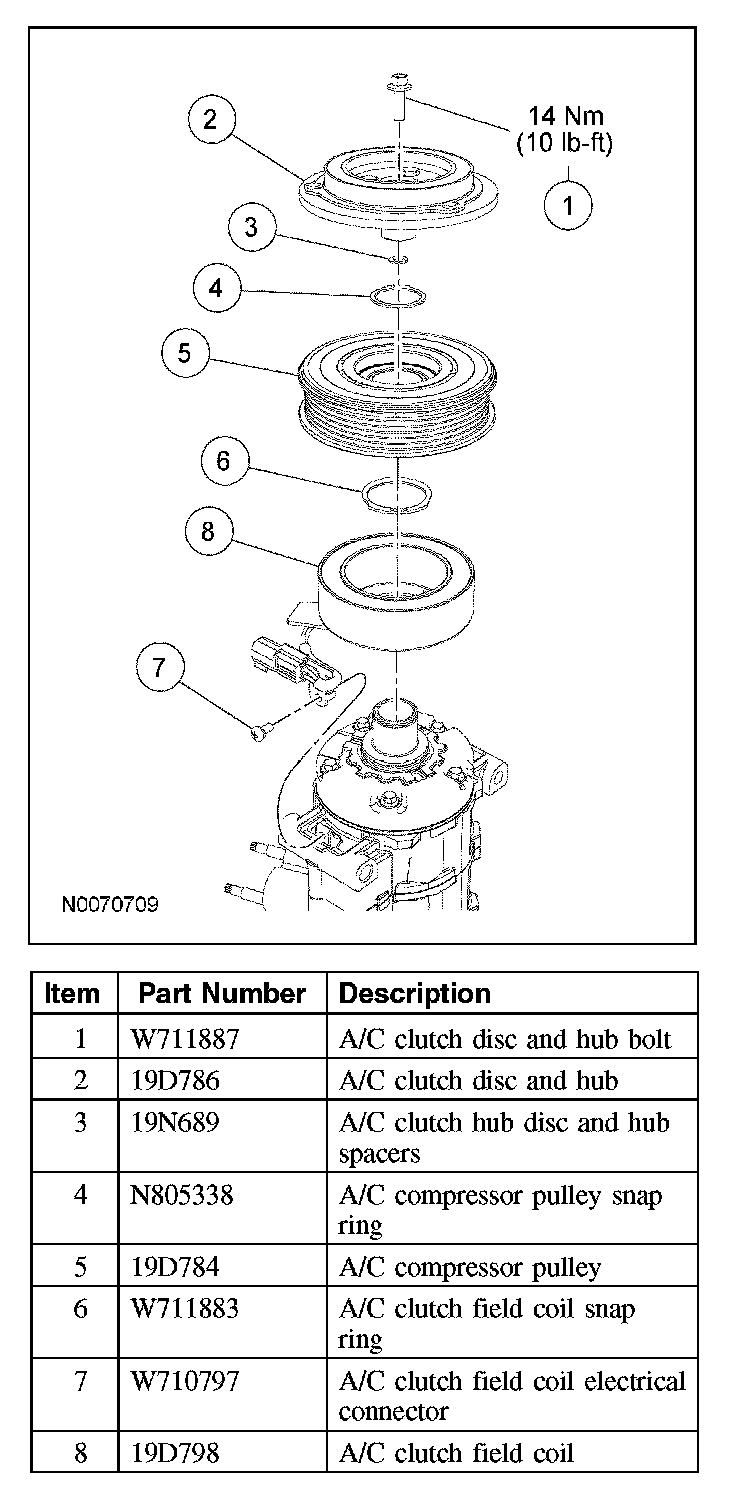 14 Nm
(10 lb-ft)

2

1

3

4

5

6

8

7

N0070709

| Item | Part Number | Description |
|---|---|---|
| 1 | W711887 | A/C clutch disc and hub bolt |
| 2 | 19D786 | A/C clutch disc and hub |
| 3 | 19N689 | A/C clutch hub disc and hub spacers |
| 4 | N805338 | A/C compressor pulley snap ring |
| 5 | 19D784 | A/C compressor pulley |
| 6 | W711883 | A/C clutch field coil snap ring |
| 7 | W710797 | A/C clutch field coil electrical connector |
| 8 | 19D798 | A/C clutch field coil |