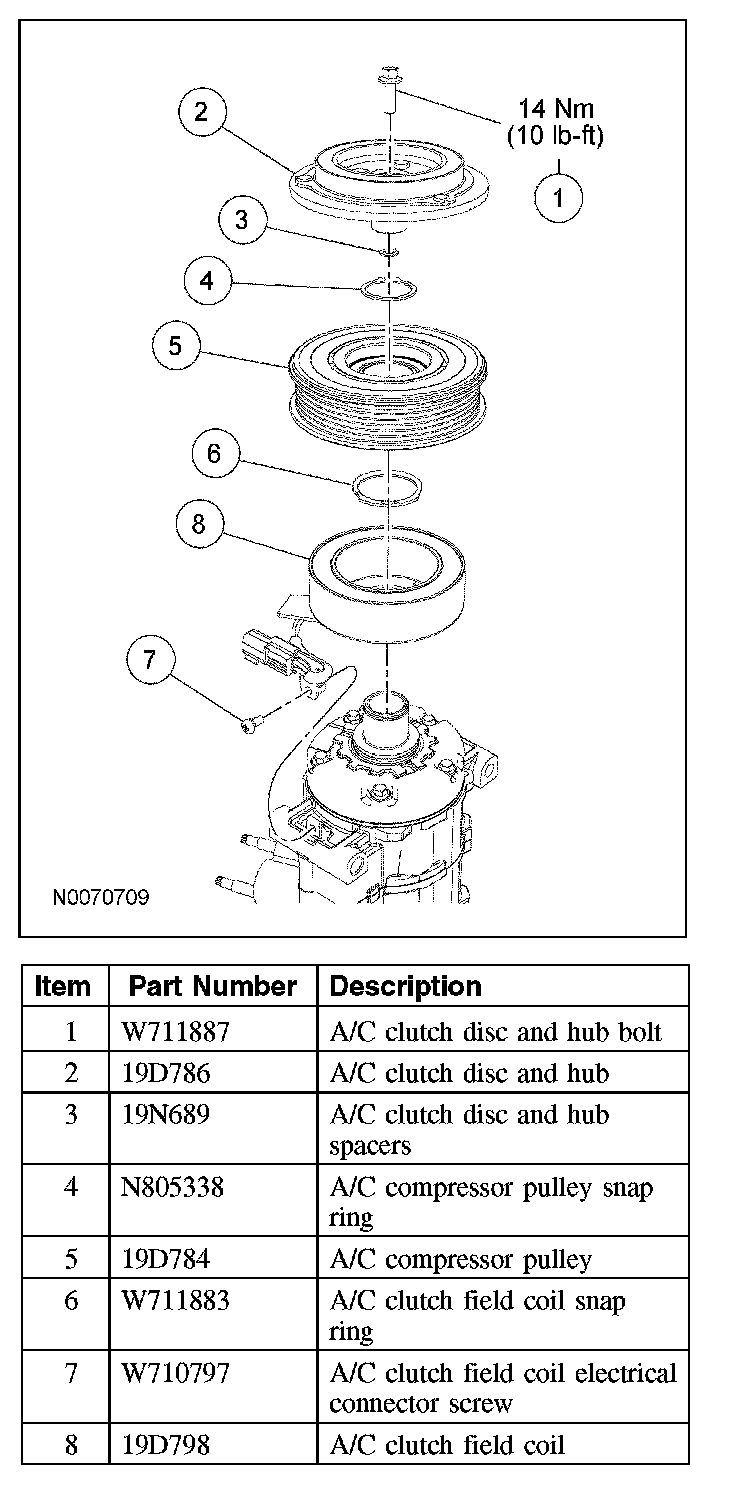 2

14 Nm
(10 lb-ft)

1

3

4

5

6

8

7

N0070709

| Item | Part Number | Description |
|---|---|---|
| 1 | W711887 | A/C clutch disc and hub bolt |
| 2 | 19D786 | A/C clutch disc and hub |
| 3 | 19N689 | A/C clutch disc and hub spacers |
| 4 | N805338 | A/C compressor pulley snap ring |
| 5 | 19D784 | A/C compressor pulley |
| 6 | W711883 | A/C clutch field coil snap ring |
| 7 | W710797 | A/C clutch field coil electrical connector screw |
| 8 | 19D798 | A/C clutch field coil |