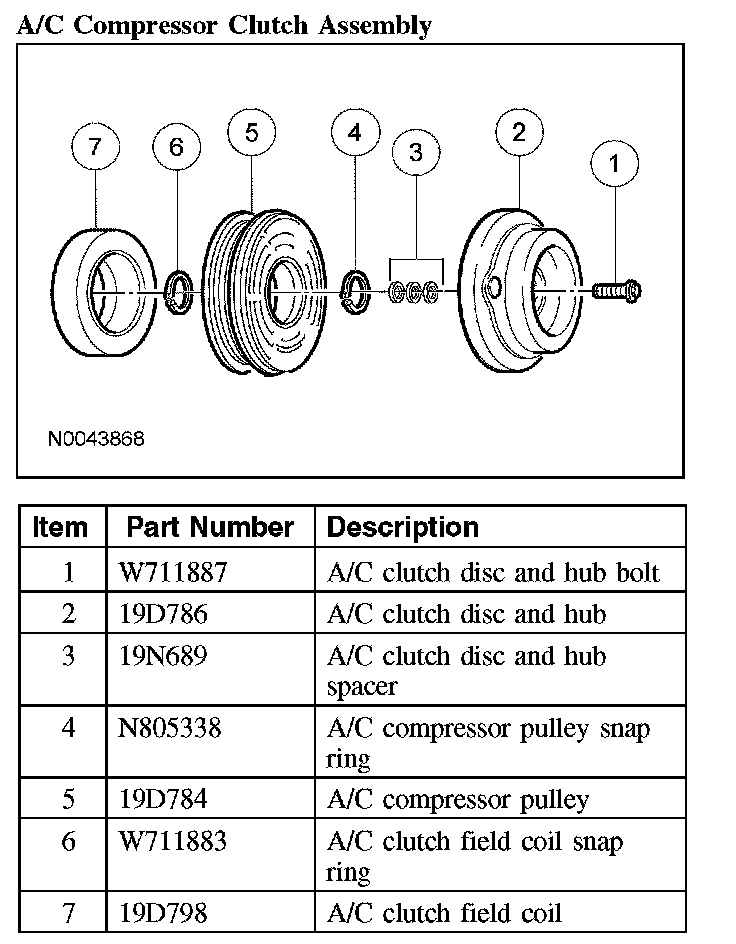 A/C Compressor Clutch Assembly

7 6 5 4 3 2 1

N0043868

| Item | Part Number | Description |
|---|---|---|
| 1 | W711887 | A/C clutch disc and hub bolt |
| 2 | 19D786 | A/C clutch disc and hub |
| 3 | 19N689 | A/C clutch disc and hub spacer |
| 4 | N805338 | A/C compressor pulley snap ring |
| 5 | 19D784 | A/C compressor pulley |
| 6 | W711883 | A/C clutch field coil snap ring |
| 7 | 19D798 | A/C clutch field coil |