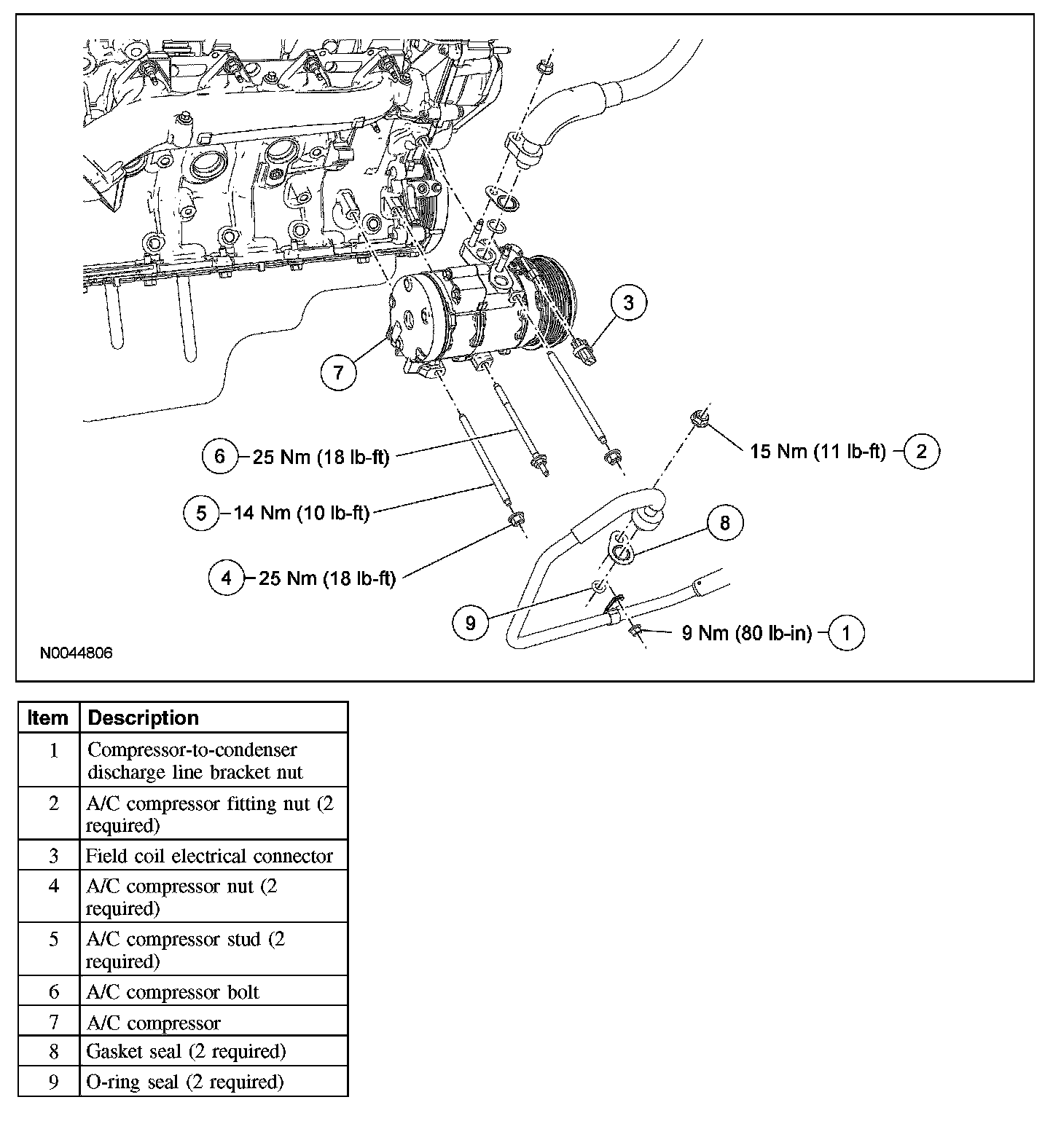 3

7

6 25 Nm (18 lb-ft)

15 Nm (11 lb-ft) 2

5 14 Nm (10 lb-ft)

8

4 25 Nm (18 lb-ft)

9

9 Nm (80 lb-in) 1

N0044806

| Item | Description |
|---|---|
| 1 | Compressor-to-condenser discharge line bracket nut |
| 2 | A/C compressor fitting nut (2 required) |
| 3 | Field coil electrical connector |
| 4 | A/C compressor nut (2 required) |
| 5 | A/C compressor stud (2 required) |
| 6 | A/C compressor bolt |
| 7 | A/C compressor |
| 8 | Gasket seal (2 required) |
| 9 | O-ring seal (2 required) |