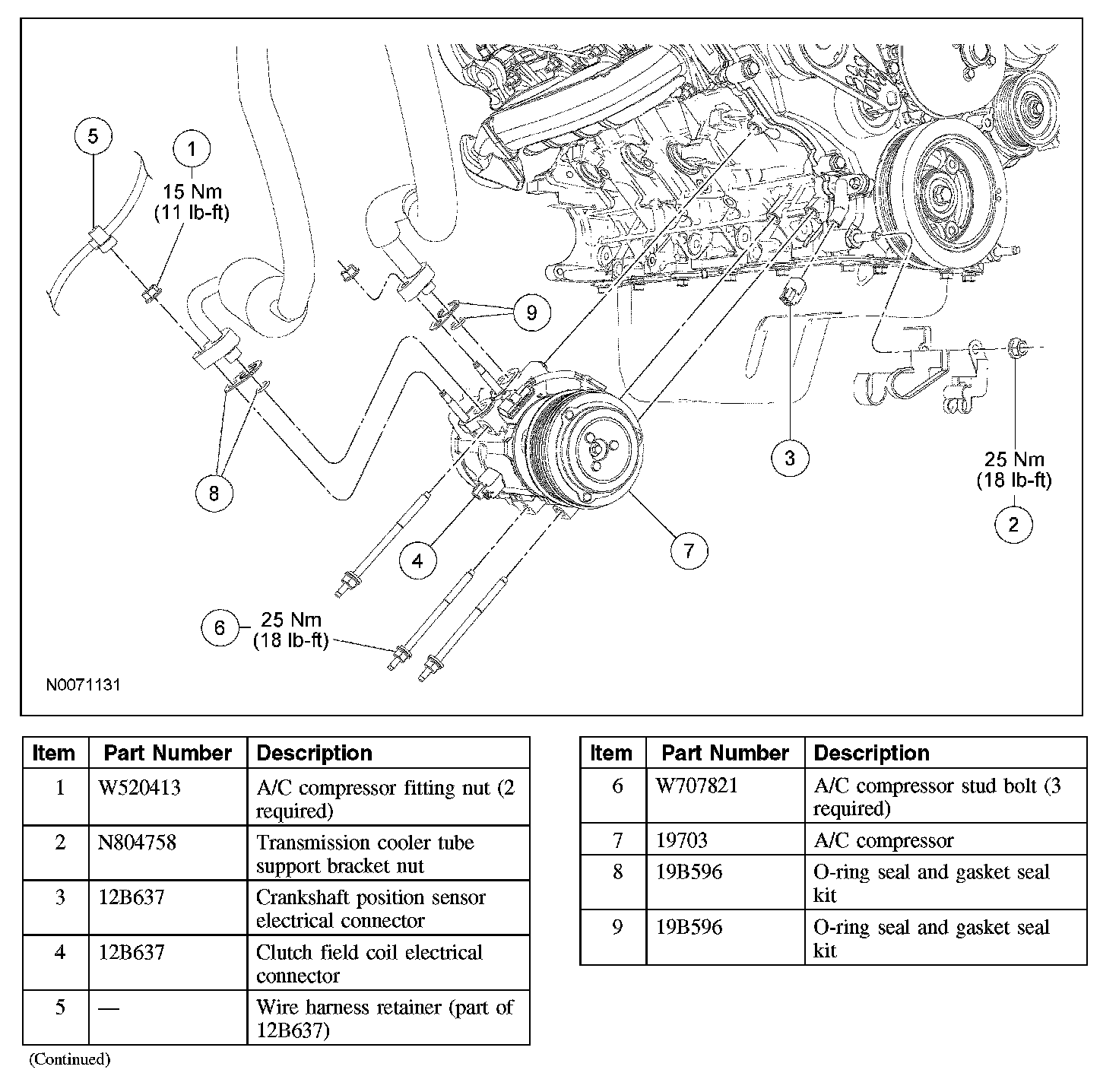 5

1
15 Nm
(11 lb-ft)

9

8

3

25 Nm
(18 lb-ft)
2

4

7

6 25 Nm
(18 lb-ft)

N0071131

| Item | Part Number | Description |
|---|---|---|
| 1 | W520413 | A/C compressor fitting nut (2 required) |
| 2 | N804758 | Transmission cooler tube support bracket nut |
| 3 | 12B637 | Crankshaft position sensor electrical connector |
| 4 | 12B637 | Clutch field coil electrical connector |
| 5 | — | Wire harness retainer (part of 12B637) |

(Continued)

| Item | Part Number | Description |
|---|---|---|
| 6 | W707821 | A/C compressor stud bolt (3 required) |
| 7 | 19703 | A/C compressor |
| 8 | 19B596 | O-ring seal and gasket seal kit |
| 9 | 19B596 | O-ring seal and gasket seal kit |