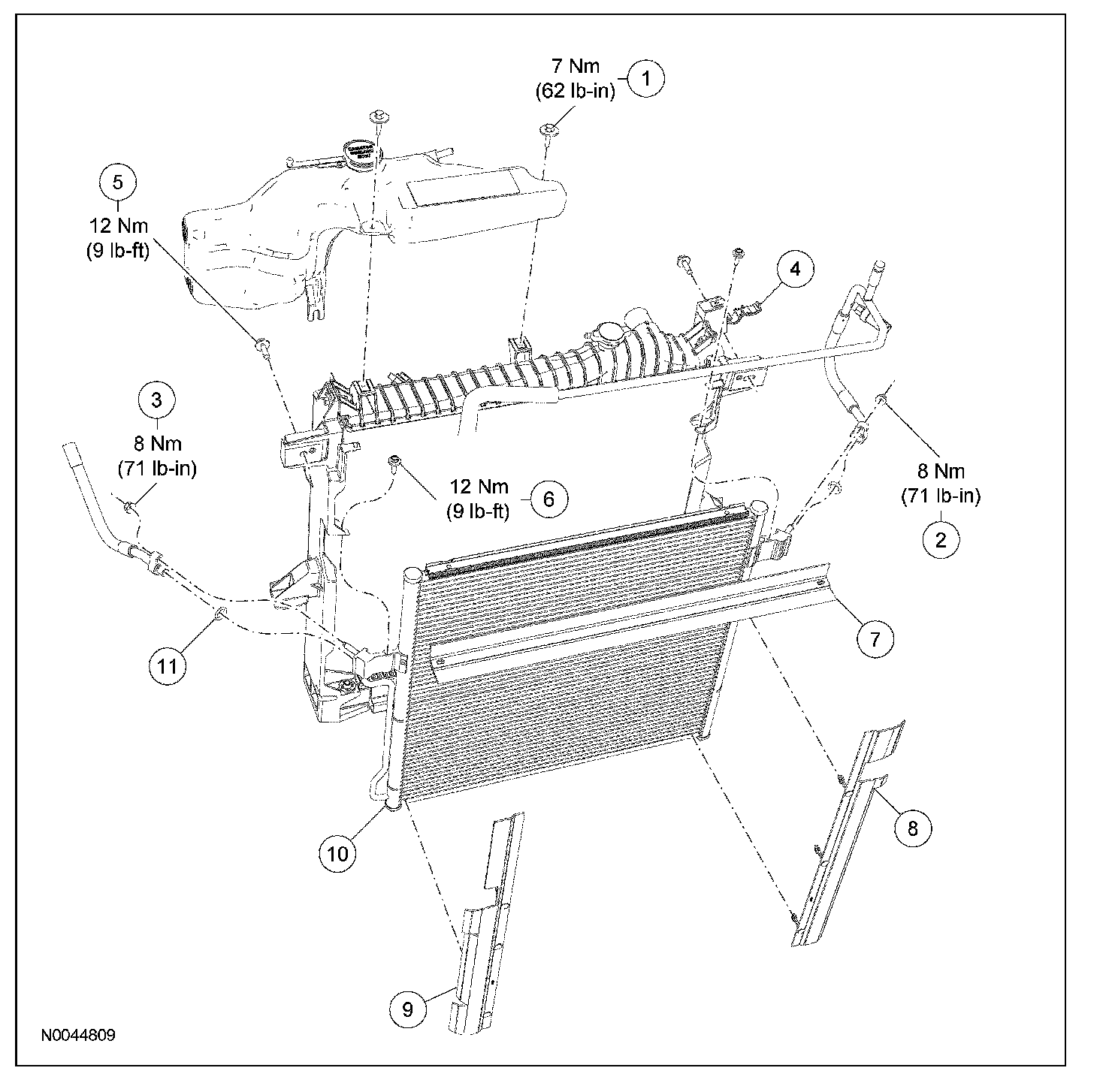 7 Nm
(62 lb-in)
1

5
12 Nm
(9 lb-ft)

4

3
8 Nm
(71 lb-in)

12 Nm
(9 lb-ft)
6

8 Nm
(71 lb-in)
2

7

11

8

10

9

N0044809